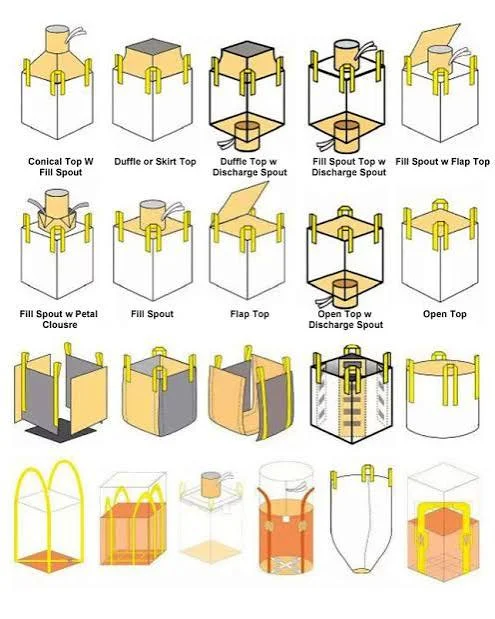 Conical Top W Fill Spout

Duffle or Skirt Top

Duffle Top w Discharge Spout

Fill Spout Top w Discharge Spout

Fill Spout w Flap Top

Fill Spout w Petal Clousre

Fill Spout

Flap Top

Open Top w Discharge Spout

Open Top