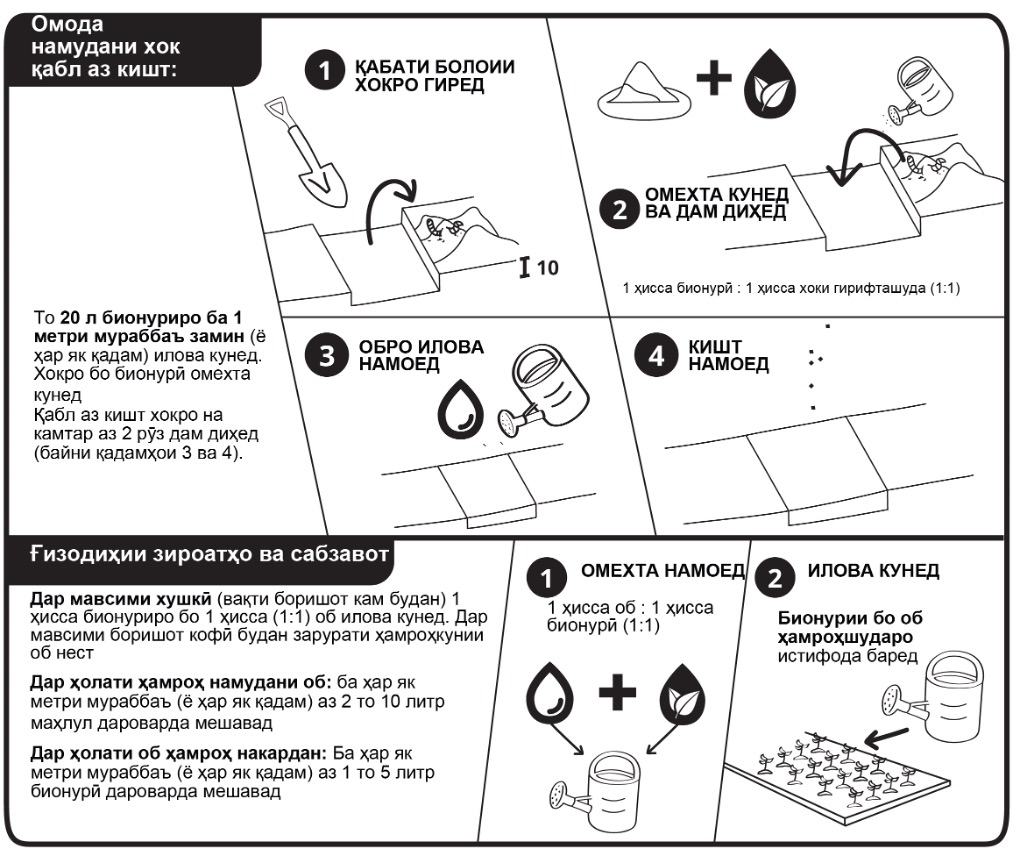 Омода намудани хок қабл аз кишт:

То **20 л бионуриро ба 1 метри мураббаъ замин** (ё ҳар як қадам) илова кунед. Хокро бо бионурӣ омехта кунед
Қабл аз кишт хокро на камтар аз 2 рӯз дам диҳед (байни қадамҳои 3 ва 4).

1 ҚАБАТИ БОЛОИИ ХОКРО ГИРЕД

10

2 ОМЕХТА КУНЕД ВА ДАМ ДИҲЕД

1 ҳисса бионурӣ : 1 ҳисса хоки гирифташуда (1:1)

3 ОБРО ИЛОВА НАМОЕД

4 КИШТ НАМОЕД

Ғизодиҳии зироатҳо ва сабзавот

**Дар мавсими хушкӣ** (вақти боришот кам будан) 1 ҳисса бионуриро бо 1 ҳисса (1:1) об илова кунед. Дар мавсими боришот кофӣ будан зарурати ҳамроҳкунии об нест

**Дар ҳолати ҳамроҳ намудани об:** ба ҳар як метри мураббаъ (ё ҳар як қадам) аз 2 то 10 литр маҳлул дароварда мешавад

**Дар ҳолати об ҳамроҳ накардан:** Ба ҳар як метри мураббаъ (ё ҳар як қадам) аз 1 то 5 литр бионурӣ дароварда мешавад

1 ОМЕХТА НАМОЕД

1 ҳисса об : 1 ҳисса бионурӣ (1:1)

2 ИЛОВА КУНЕД

**Бионурии бо об ҳамроҳшударо** истифода баред