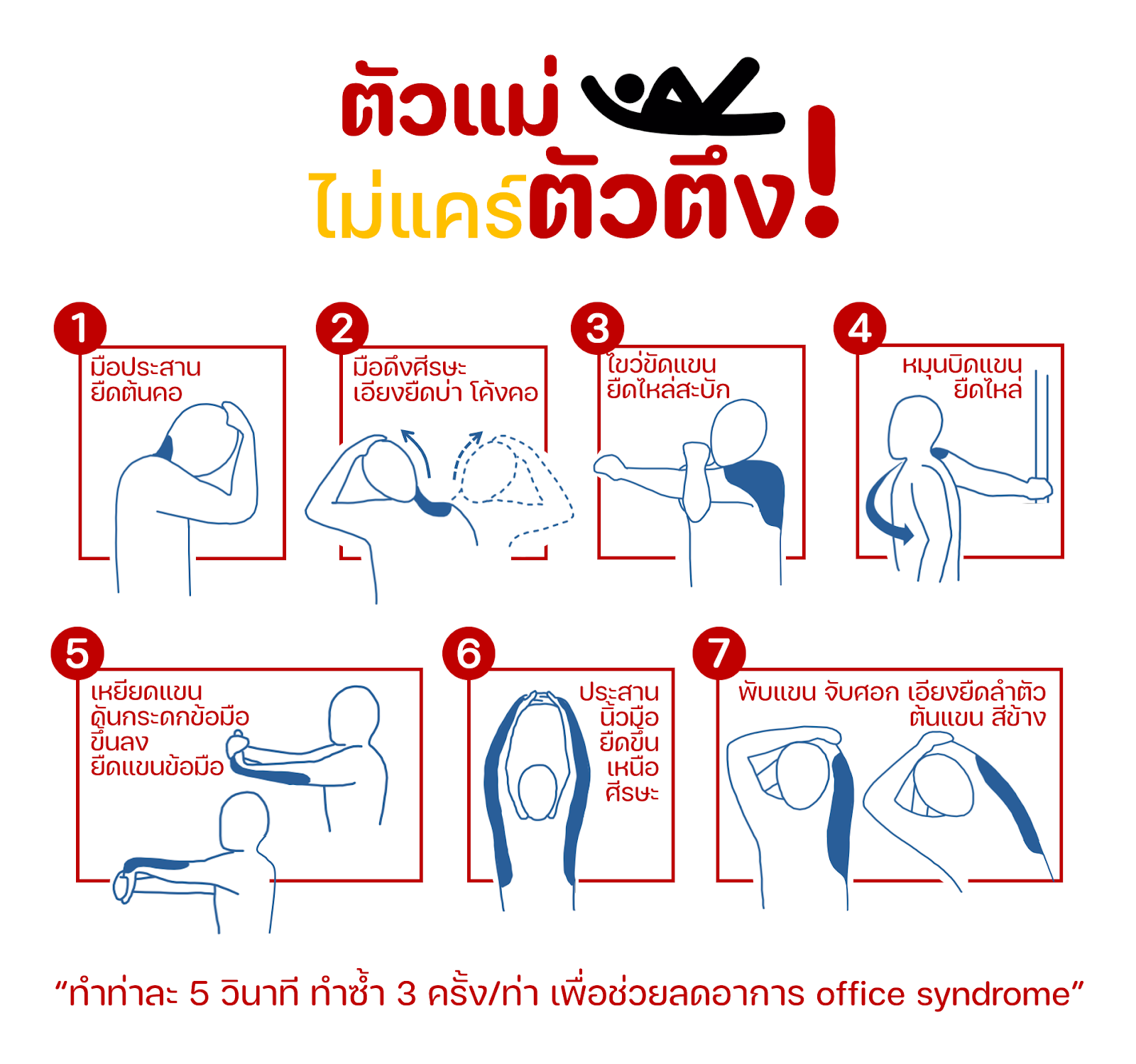 ตัวแม่
ไม่แคร์ตัวตึง!

1
มือประสาน ยืดต้นคอ

2
มือดึงศีรษะ เอียงยืดบ่า โค้งคอ

3
ไขว่ขัดแขน ยืดไหล่สะบัก

4
หมุนบิดแขน ยืดไหล่

5
เหยียดแขน ดันกระดกข้อมือ ขึ้นลง ยืดแขนข้อมือ

6
ประสาน นิ้วมือ ยืดขึ้น เหนือ ศีรษะ

7
พับแขน จับศอก เอียงยืดลำตัว ต้นแขน สีข้าง

“ทำท่าละ 5 วินาที ทำซ้ำ 3 ครั้ง/ท่า เพื่อช่วยลดอาการ office syndrome”