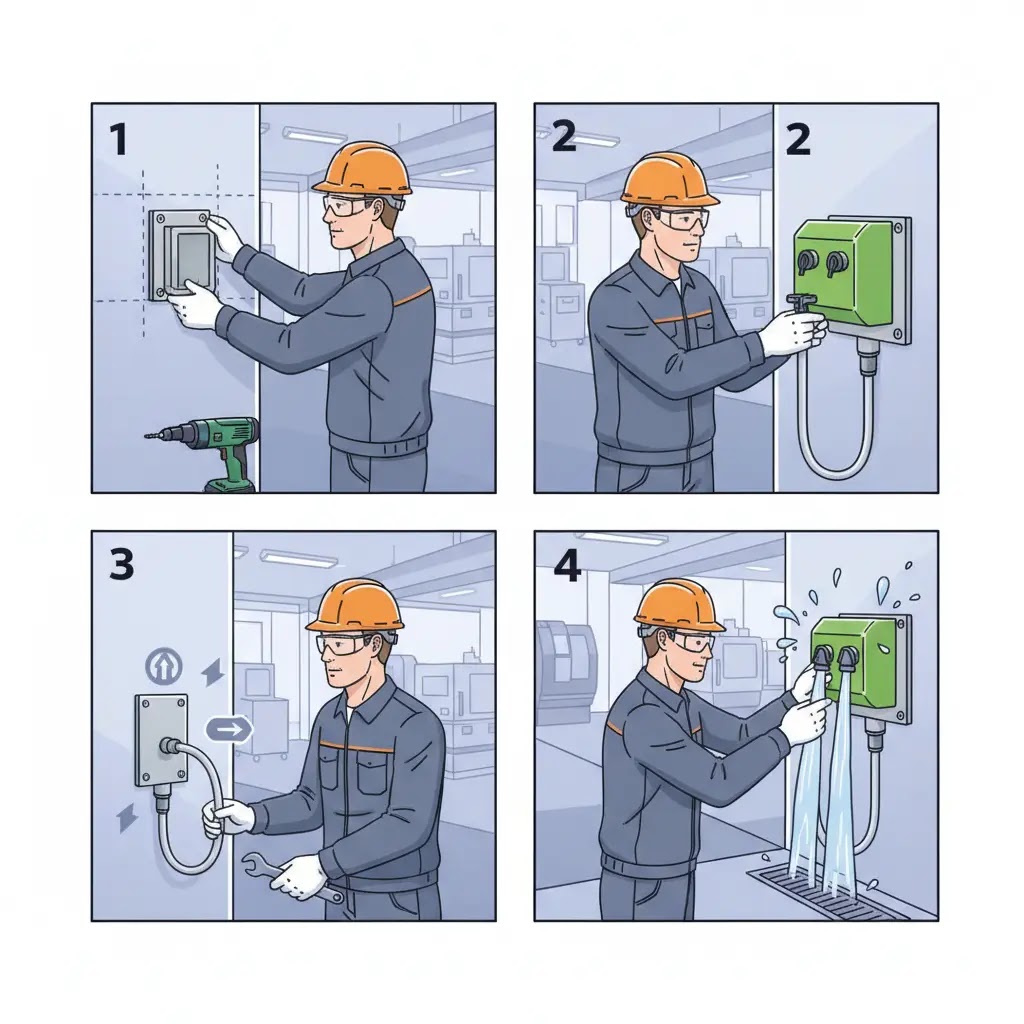 1

2 2

3

4