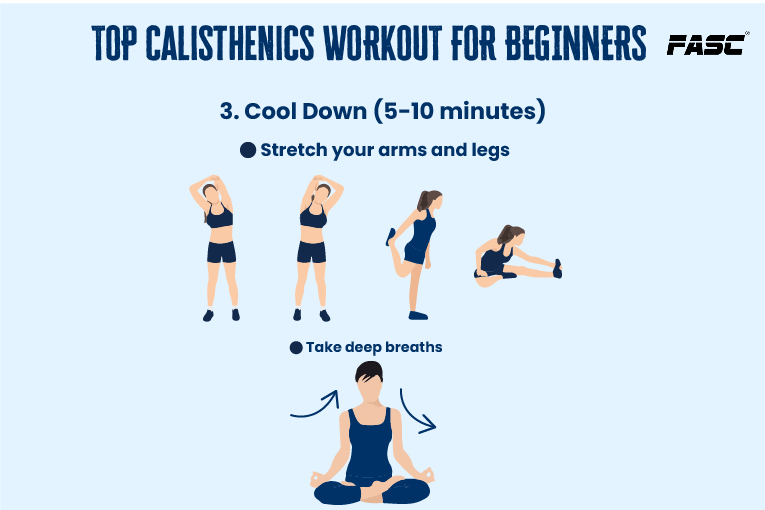 TOP CALISTHENICS WORKOUT FOR BEGINNERS

FASC®

3. Cool Down (5-10 minutes)

● Stretch your arms and legs

● Take deep breaths