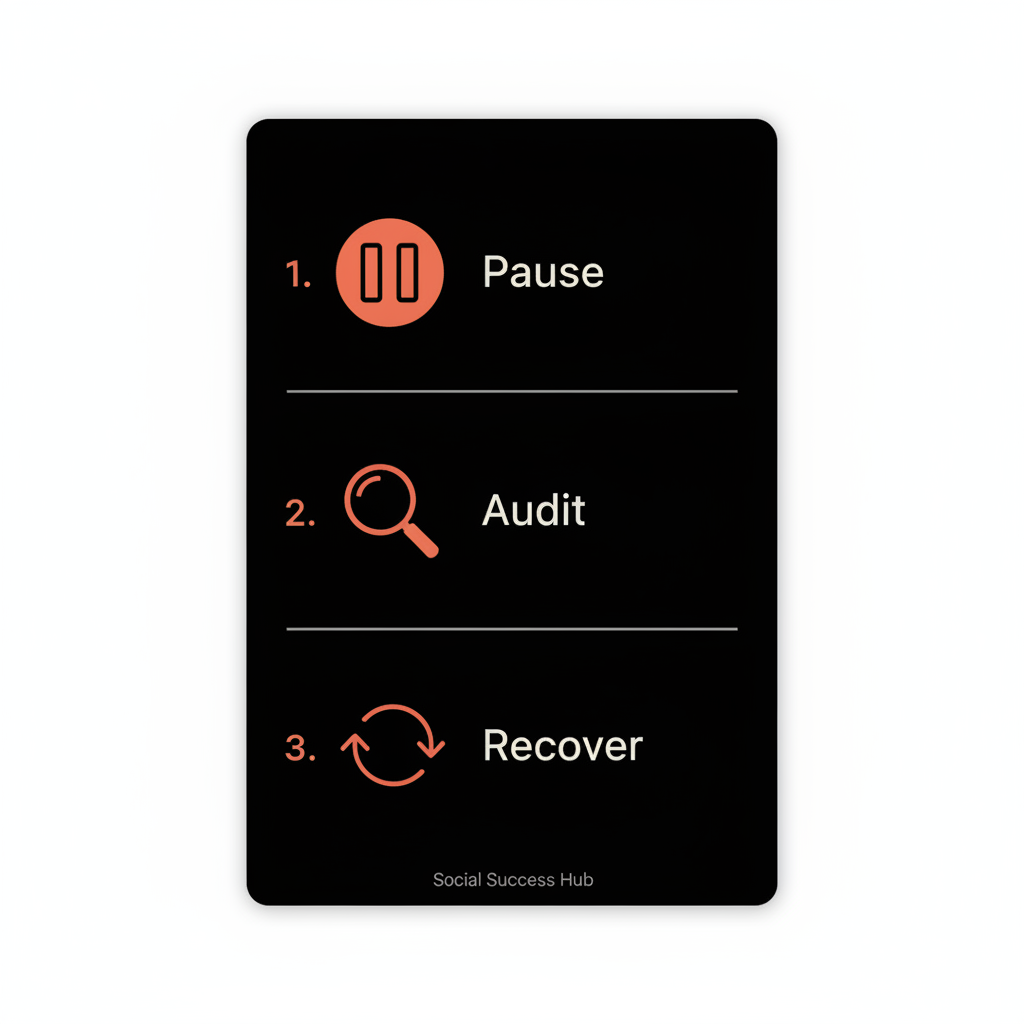 1. Pause

2. Audit

3. Recover

Social Success Hub