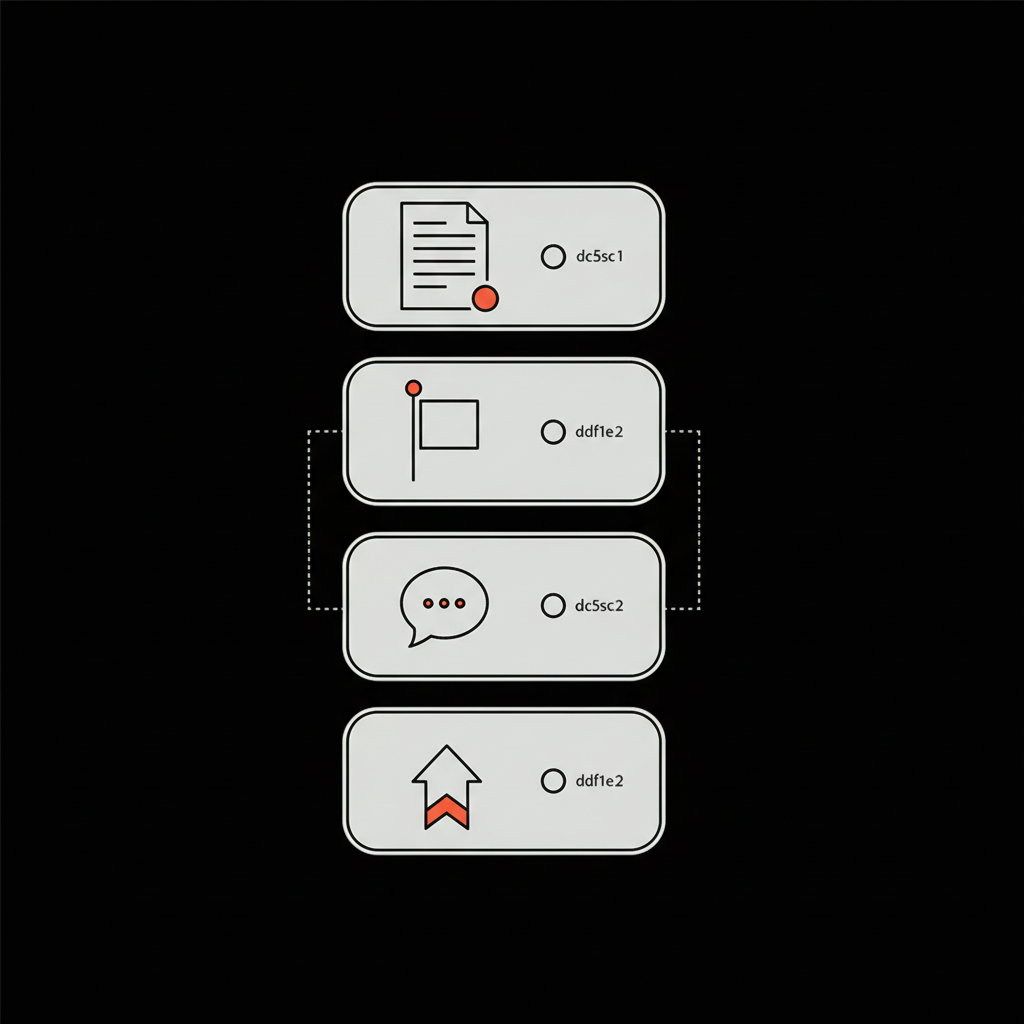 dc5sc1

ddf1e2

dc5sc2

ddf1e2