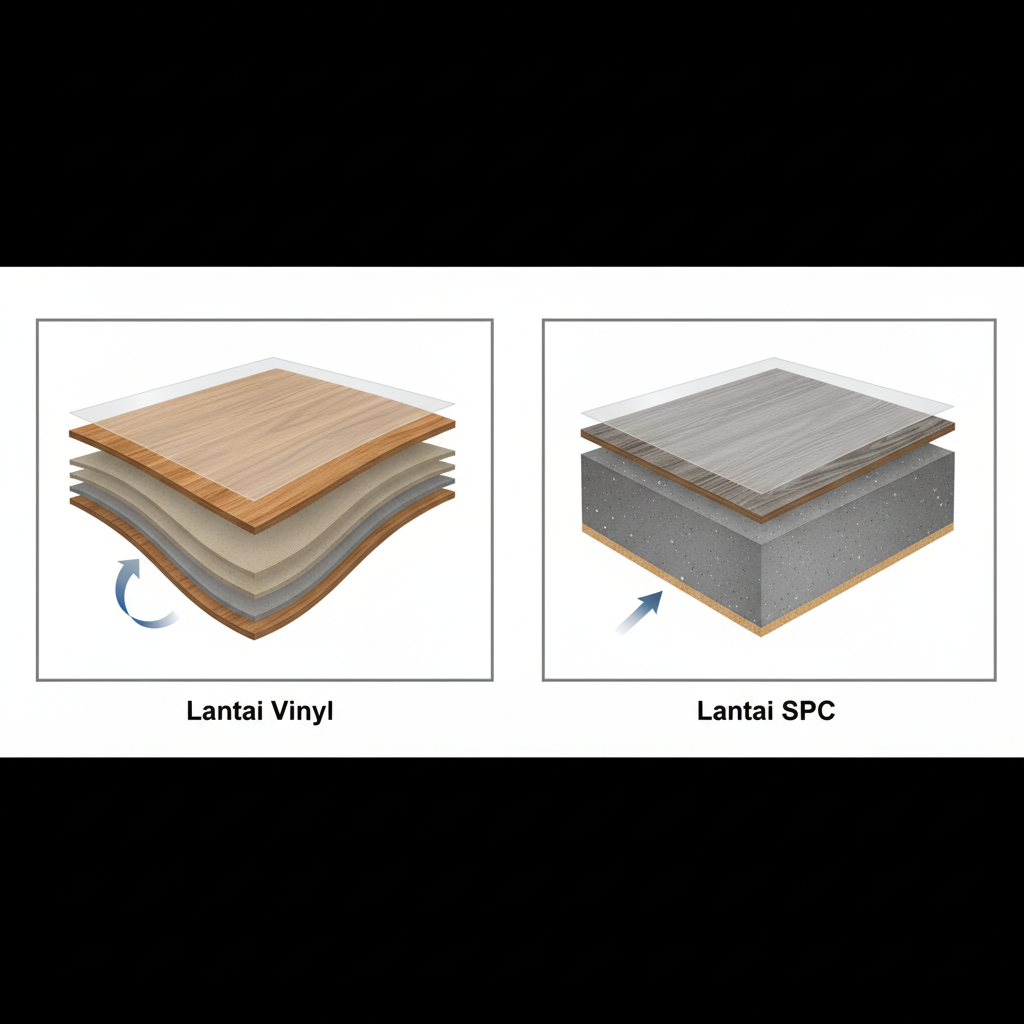 Lantai Vinyl

Lantai SPC