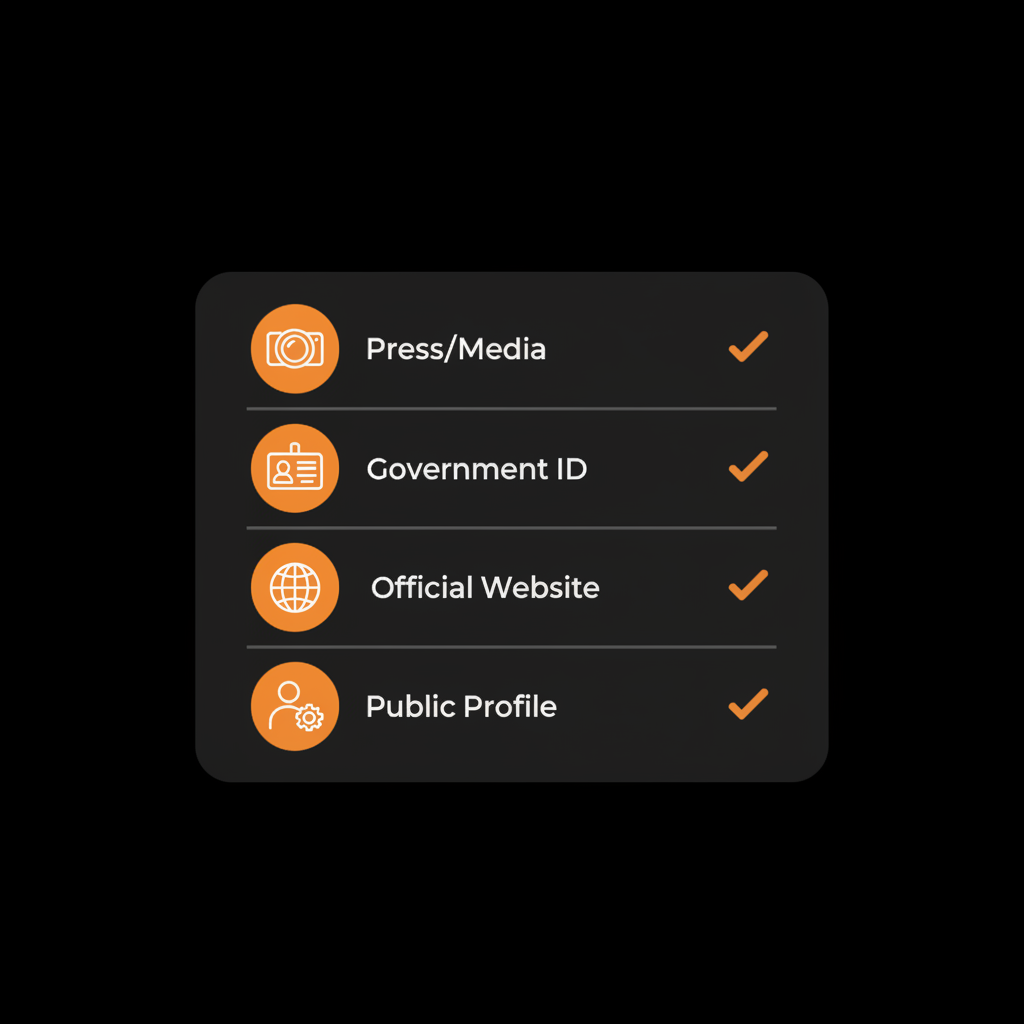 Press/Media

Government ID

Official Website

Public Profile