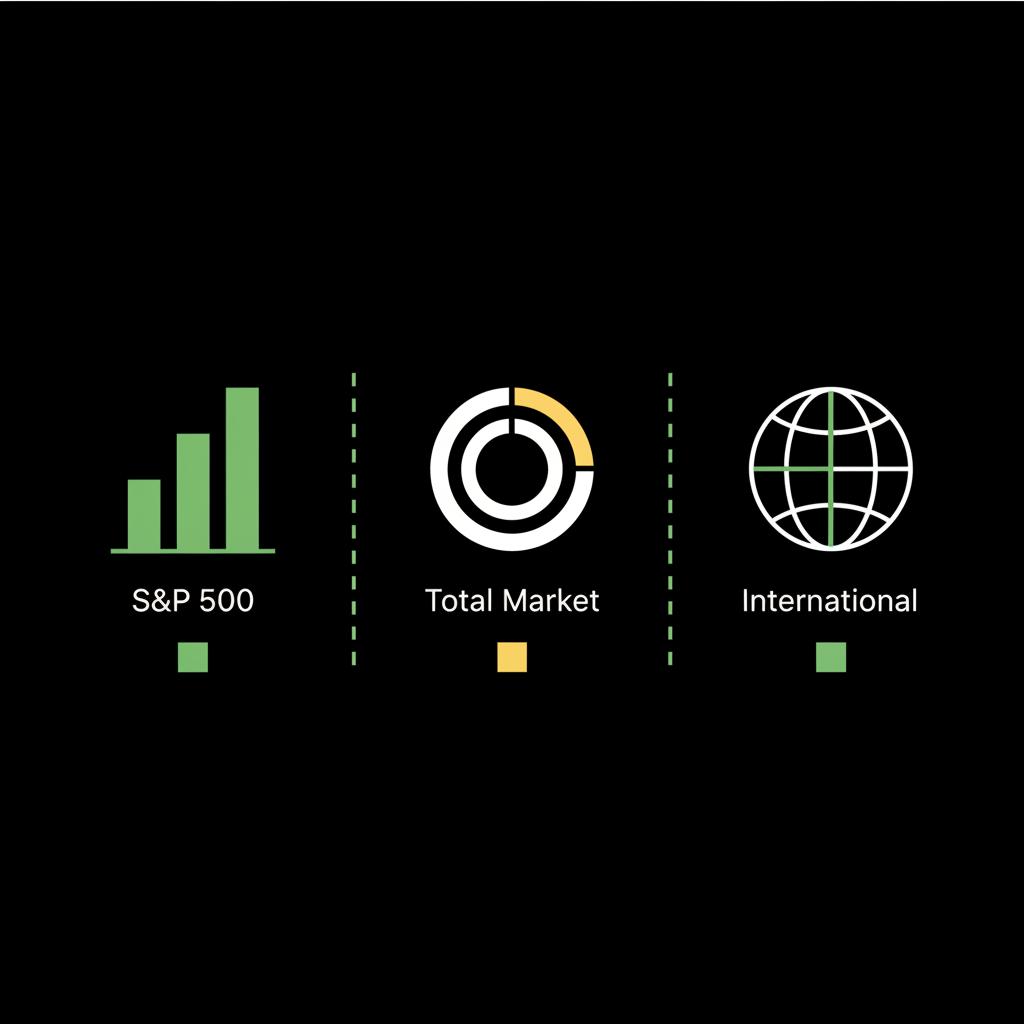 S&P 500

Total Market

International