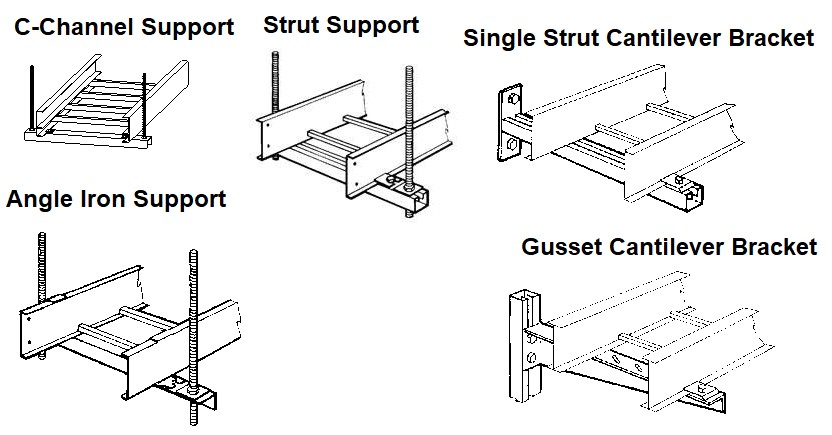 C-Channel Support

Strut Support

Single Strut Cantilever Bracket

Angle Iron Support

Gusset Cantilever Bracket