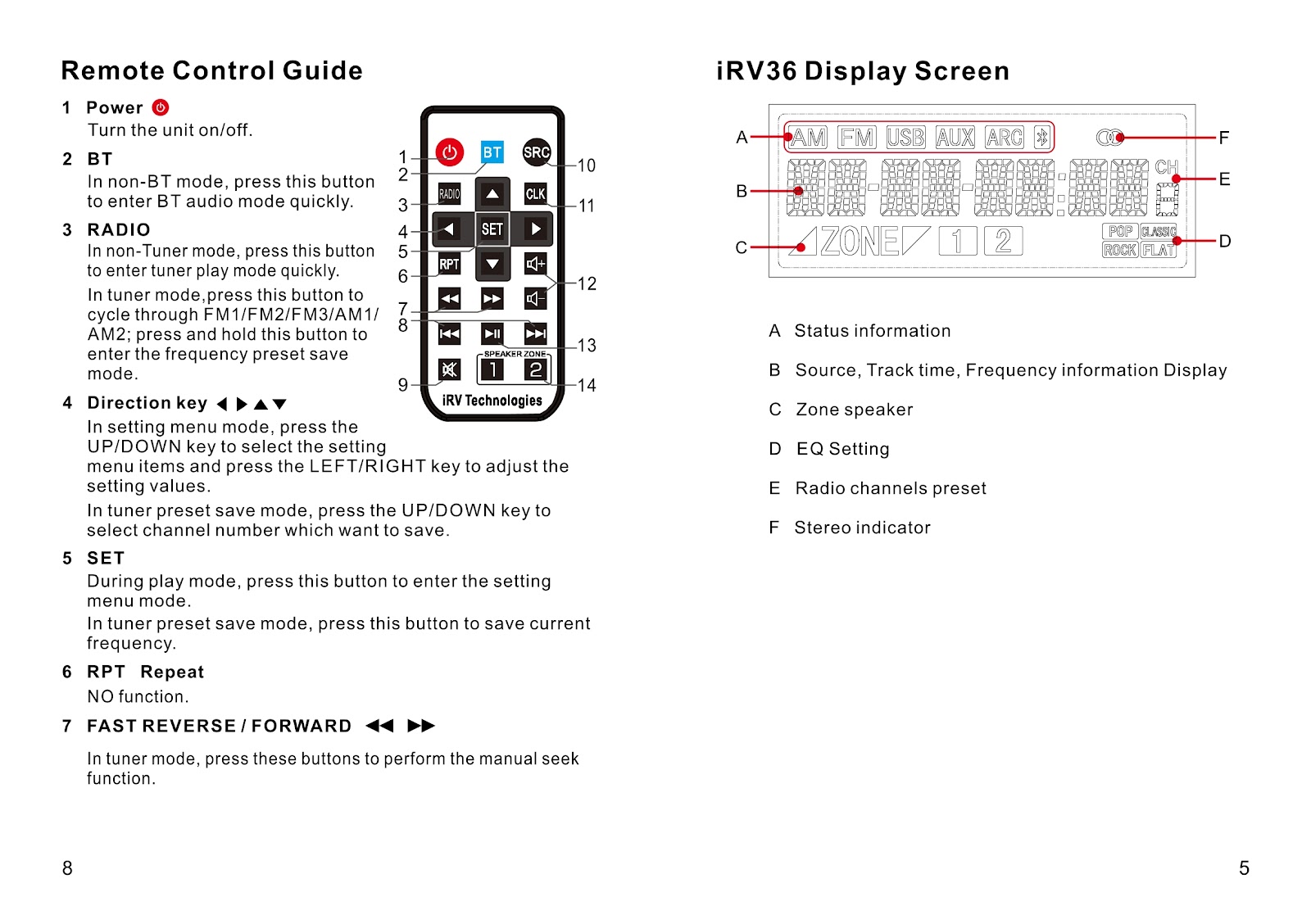 Remote Control Guide

1 Power
Turn the unit on/off.

2 BT
In non-BT mode, press this button to enter BT audio mode quickly.

3 RADIO
In non-Tuner mode, press this button to enter tuner play mode quickly.
In tuner mode,press this button to cycle through FM1/FM2/FM3/AM1/AM2; press and hold this button to enter the frequency preset save mode.

4 Direction key ◀ ▶ ▲ ▼
In setting menu mode, press the UP/DOWN key to select the setting menu items and press the LEFT/RIGHT key to adjust the setting values.
In tuner preset save mode, press the UP/DOWN key to select channel number which want to save.

5 SET
During play mode, press this button to enter the setting menu mode.
In tuner preset save mode, press this button to save current frequency.

6 RPT Repeat
NO function.

7 FAST REVERSE / FORWARD ◀◀ ▶▶
In tuner mode, press these buttons to perform the manual seek function.

1 2 3 4 5 6 7 8 9 10 11 12 13 14
BT SRC RADIO CLK SET RPT SPEAKER ZONE 1 2
iRV Technologies

8

iRV36 Display Screen

A B C D E F
AM FM USB AUX ARC CH ZONE 1 2 POP CLASSIC ROCK FLAT

A Status information
B Source, Track time, Frequency information Display
C Zone speaker
D EQ Setting
E Radio channels preset
F Stereo indicator

5