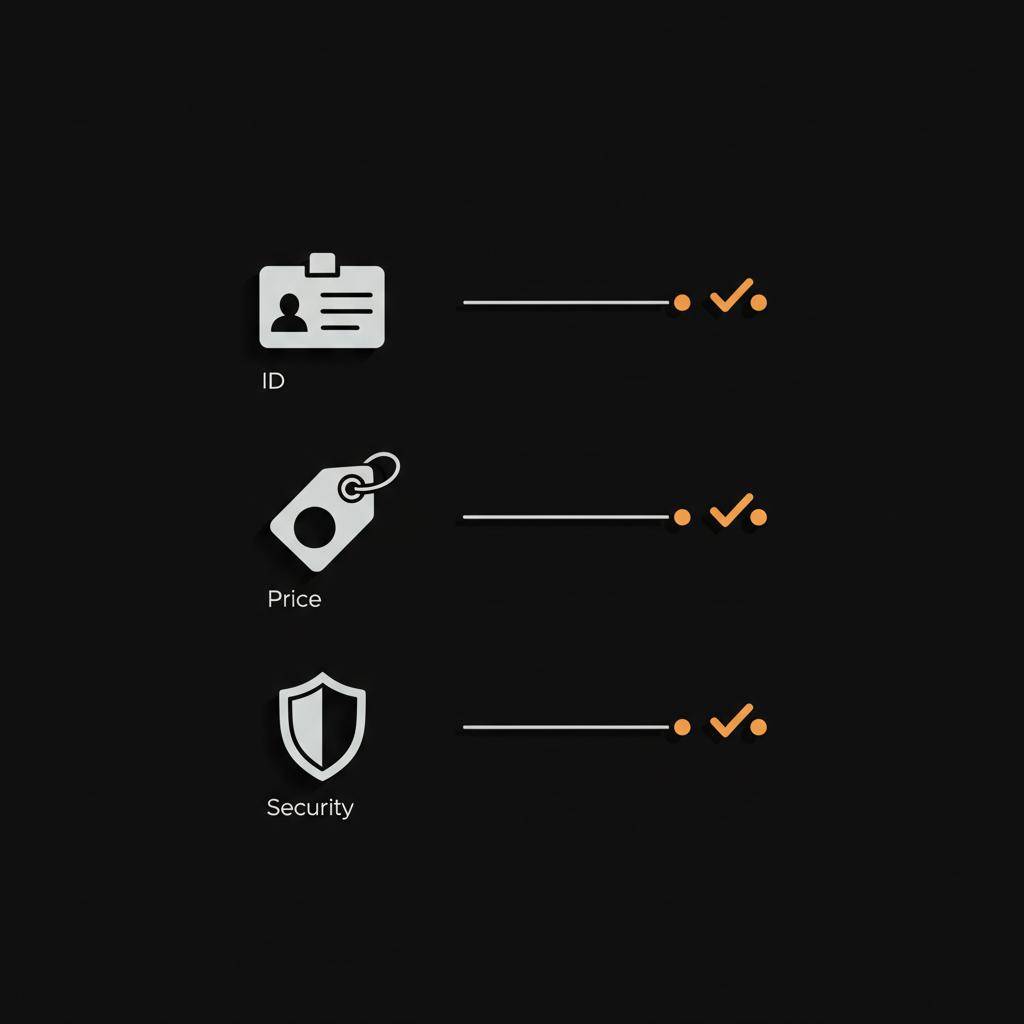 ID

Price

Security