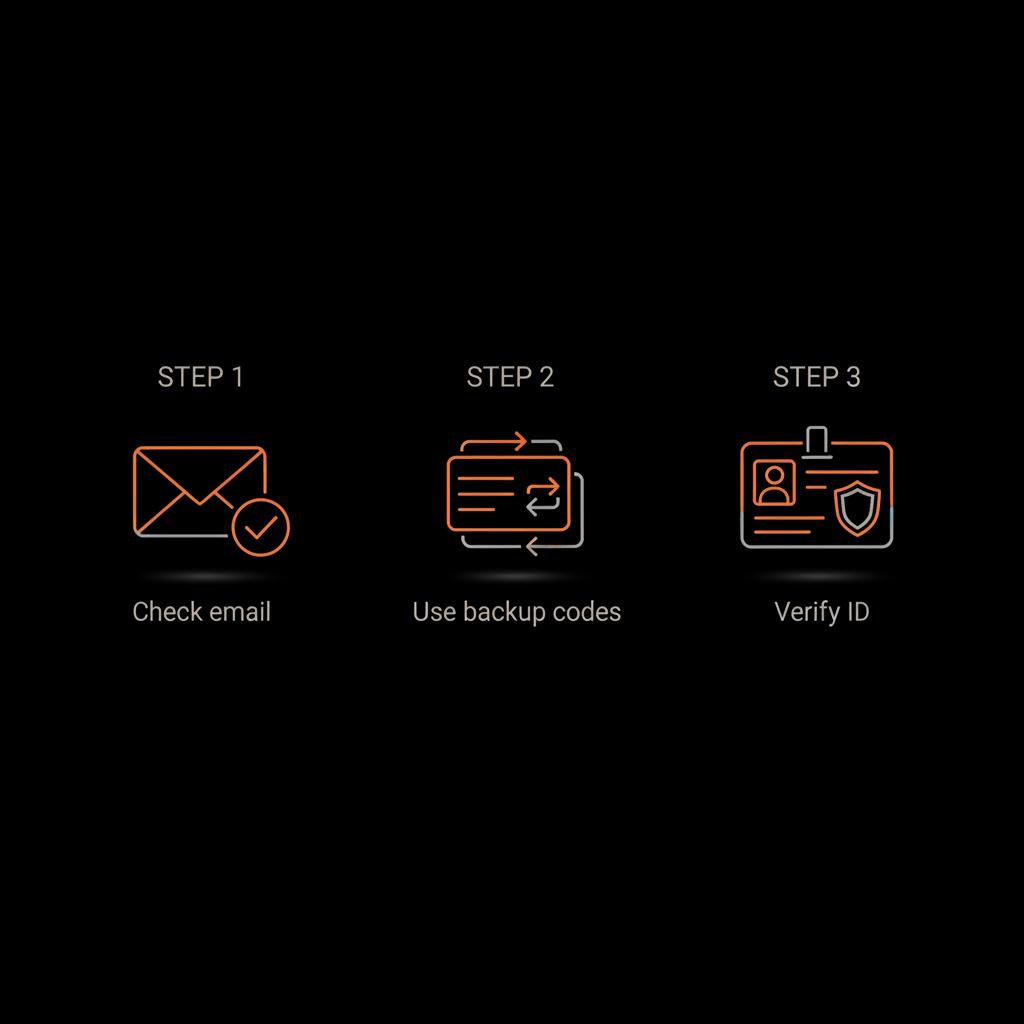 STEP 1

Check email

STEP 2

Use backup codes

STEP 3

Verify ID