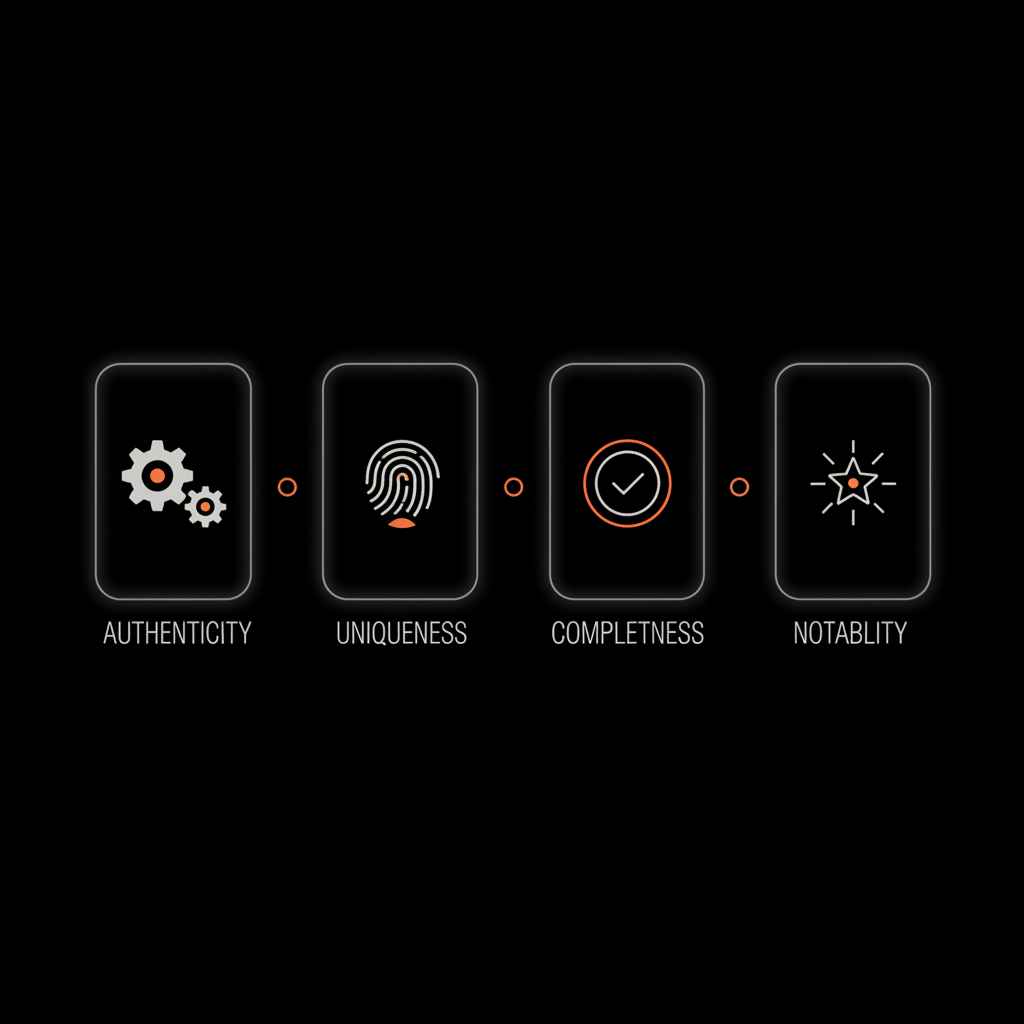 AUTHENTICITY

UNIQUENESS

COMPLETNESS

NOTABLITY