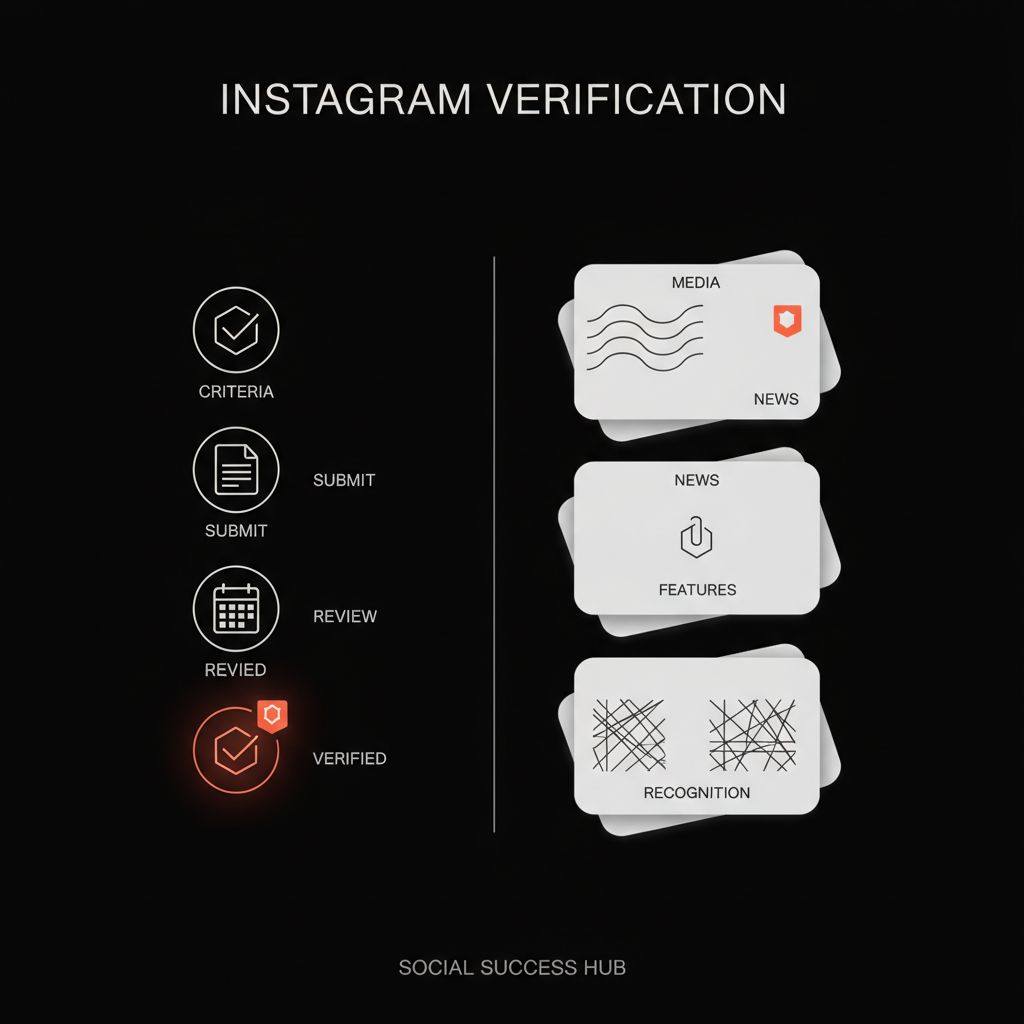 INSTAGRAM VERIFICATION

CRITERIA

SUBMIT

SUBMIT

REVIEW

REVIED

VERIFIED

MEDIA

NEWS

NEWS

FEATURES

RECOGNITION

SOCIAL SUCCESS HUB