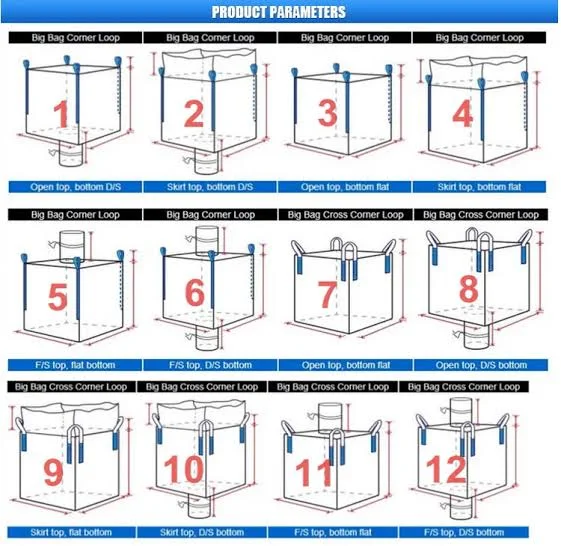 PRODUCT PARAMETERS

Big Bag Corner Loop
1
Open top, bottom D/S

Big Bag Corner Loop
2
Skirt top, bottom D/S

Big Bag Corner Loop
3
Open top, bottom flat

Big Bag Corner Loop
4
Skirt top, bottom flat

Big Bag Corner Loop
5
F/S top, flat bottom

Big Bag Corner Loop
6
F/S top, D/S bottom

Big Bag Cross Corner Loop
7
Open top, bottom flat

Big Bag Cross Corner Loop
8
Open top, D/S bottom

Big Bag Cross Corner Loop
9
Skirt top, flat bottom

Big Bag Cross Corner Loop
10
Skirt top, D/S bottom

Big Bag Cross Corner Loop
11
F/S top, bottom flat

Big Bag Cross Corner Loop
12
F/S top, D/S bottom