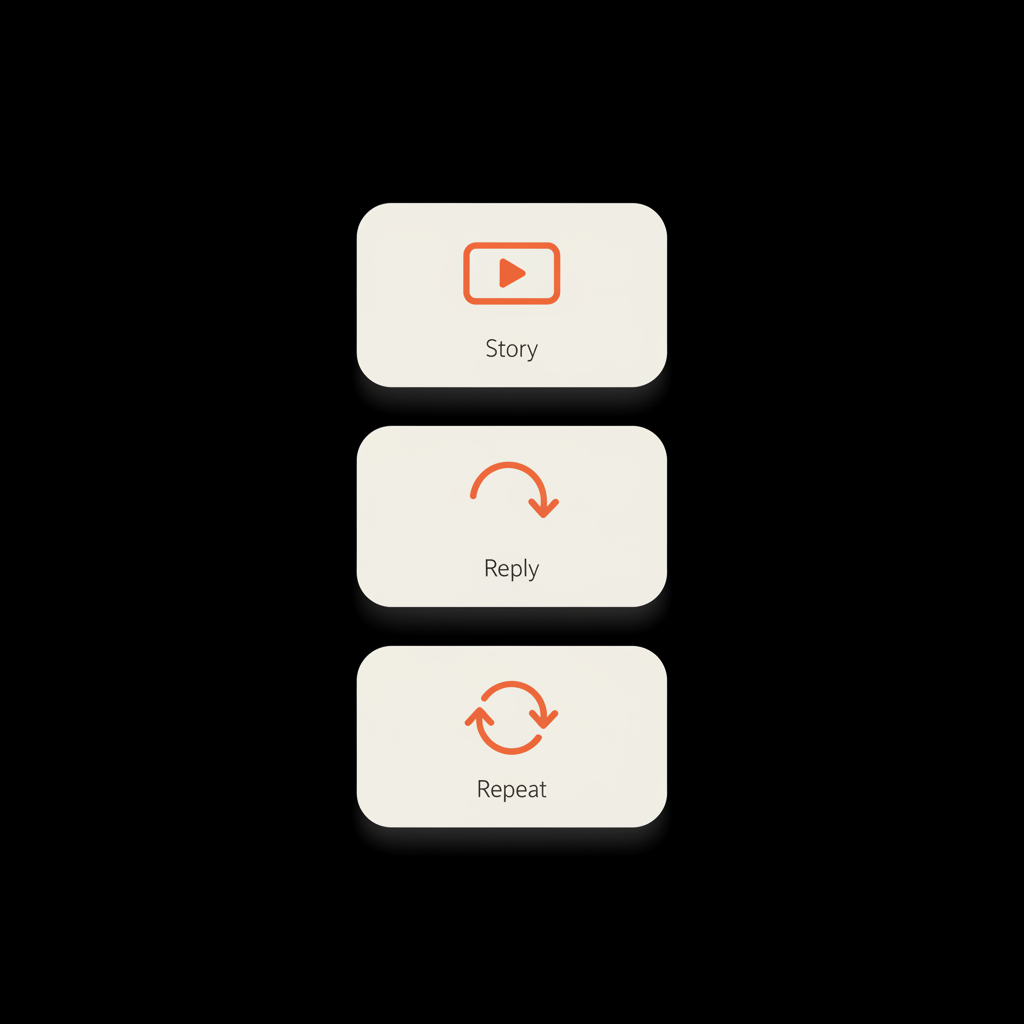 Story

Reply

Repeat