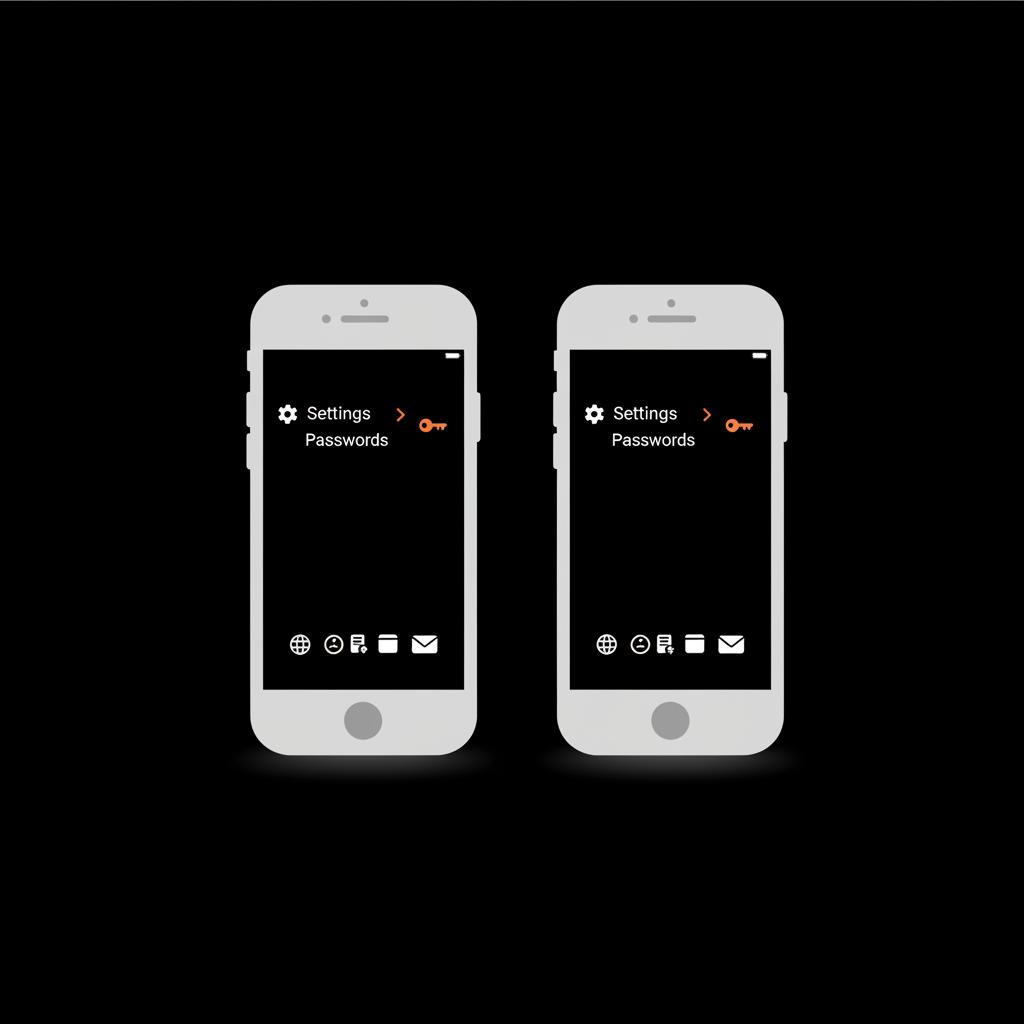 Settings >
Passwords

Settings >
Passwords