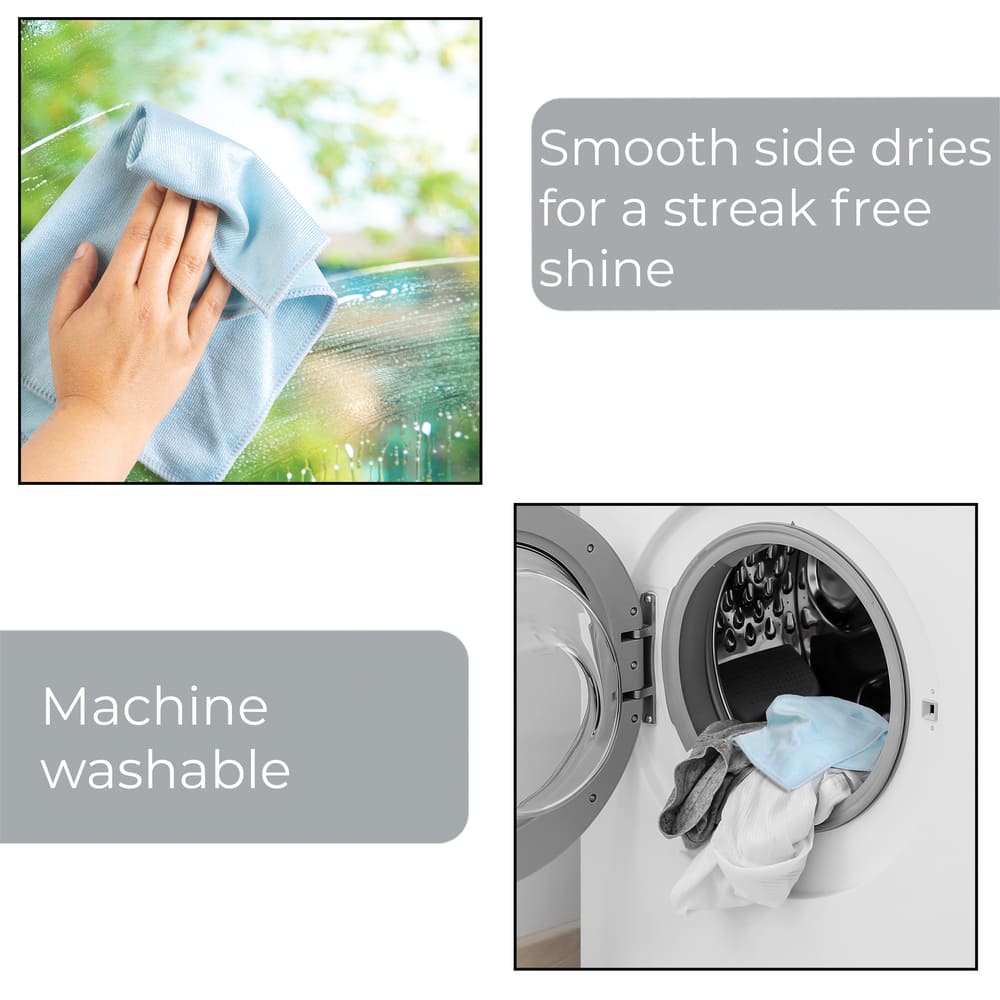 Smooth side dries for a streak free shine

Machine washable