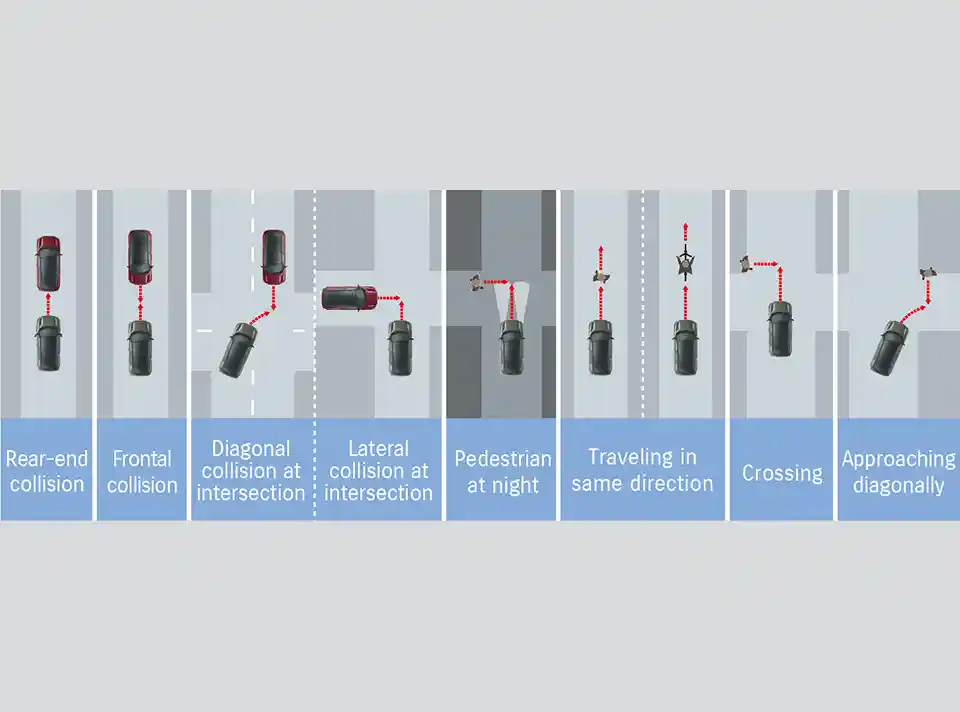 Rear-end collision

Frontal collision

Diagonal collision at intersection

Lateral collision at intersection

Pedestrian at night

Traveling in same direction

Crossing

Approaching diagonally