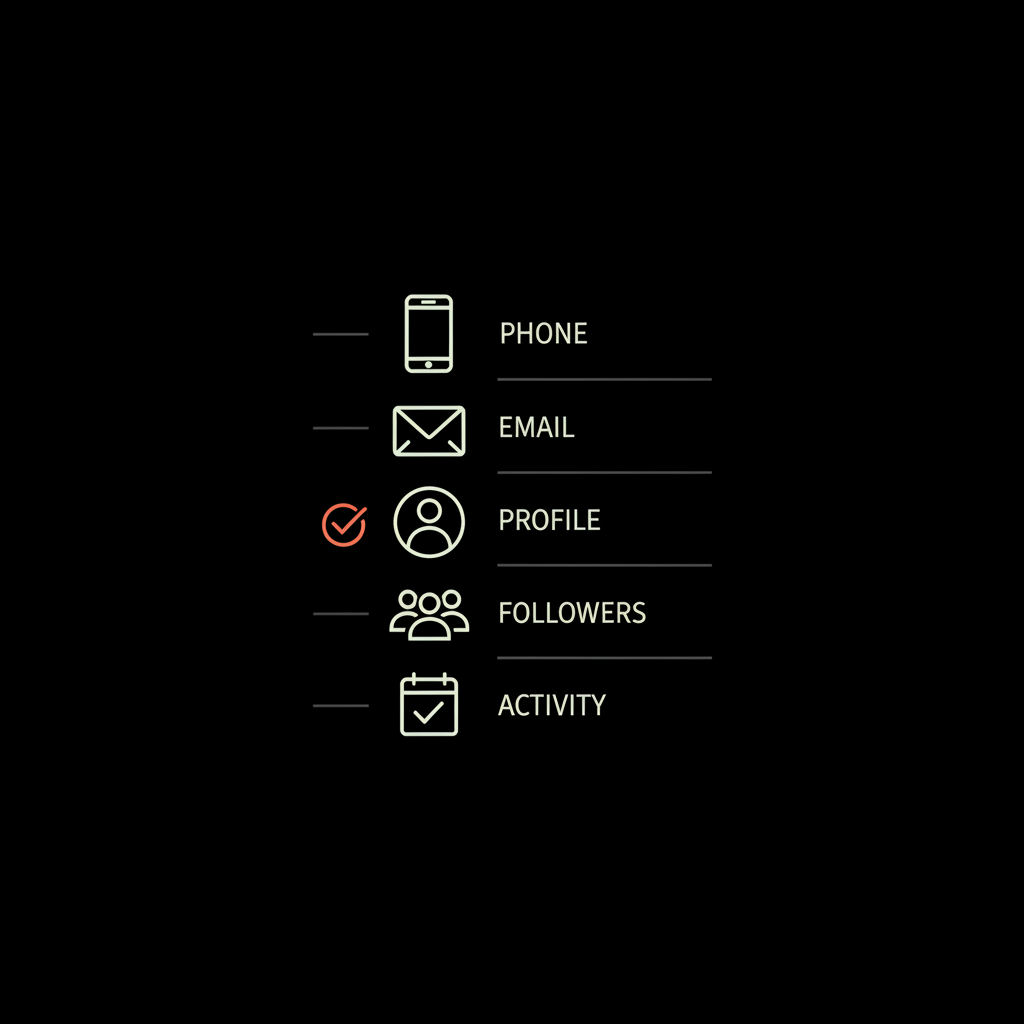 PHONE

EMAIL

PROFILE

FOLLOWERS

ACTIVITY