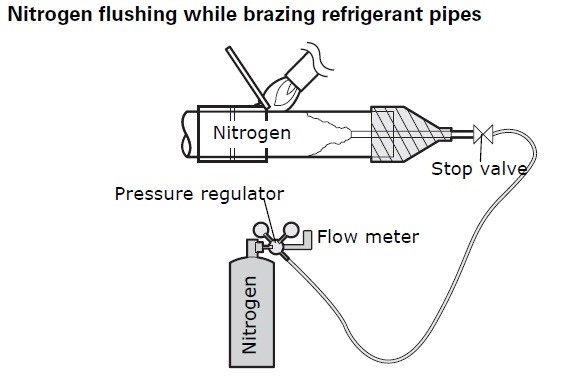 Nitrogen flushing while brazing refrigerant pipes

Nitrogen

Stop valve

Pressure regulator

Flow meter

Nitrogen