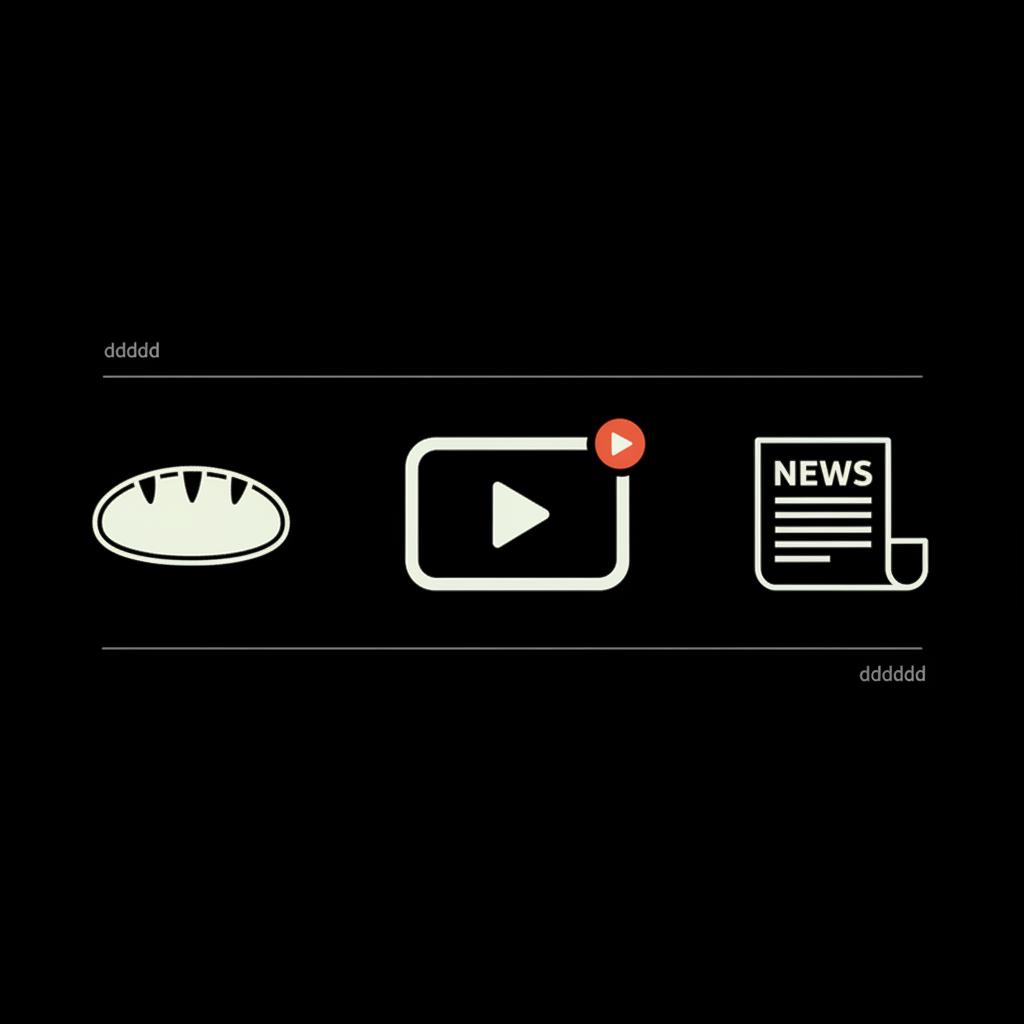 ddddd

NEWS

dddddd