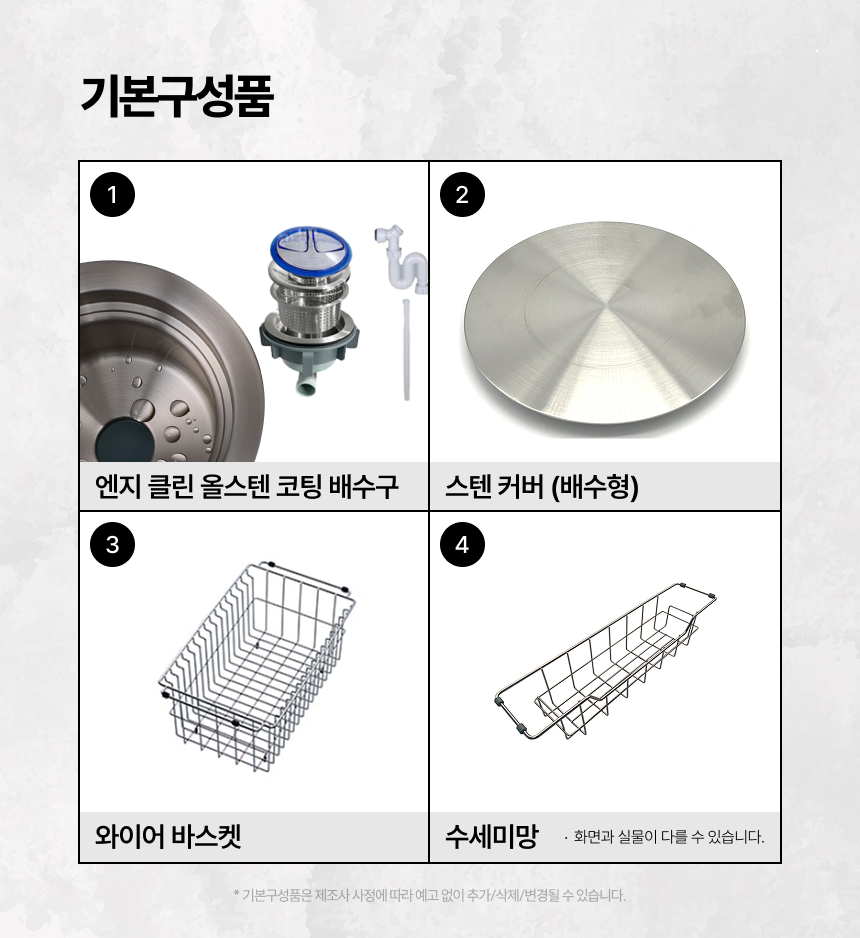 기본구성품

1

엔지 클린 올스텐 코팅 배수구

2

스텐 커버 (배수형)

3

와이어 바스켓

4

수세미망

· 화면과 실물이 다를 수 있습니다.

* 기본구성품은 제조사 사정에 따라 예고 없이 추가/삭제/변경될 수 있습니다.