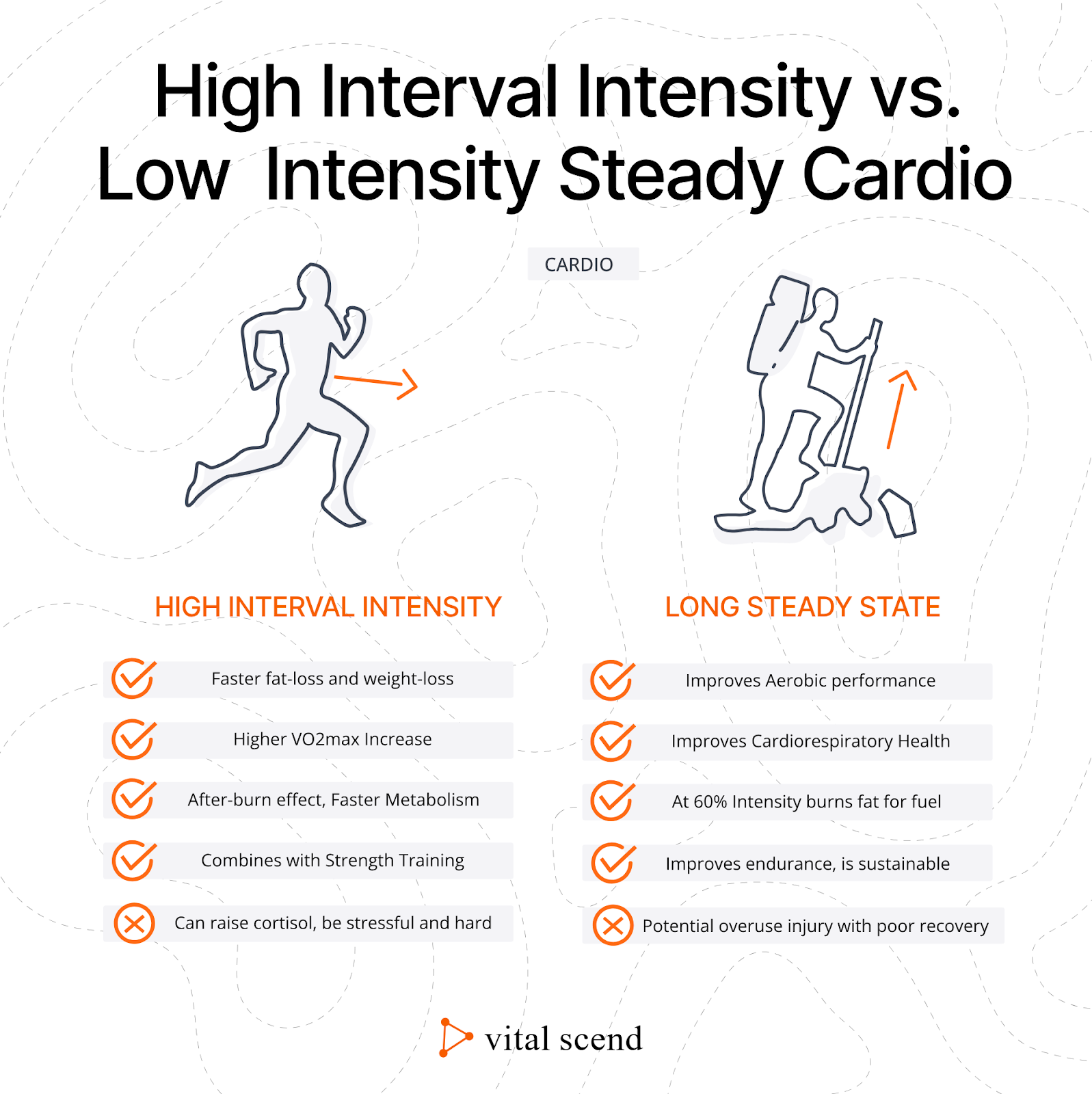 High Interval Intensity vs. Low Intensity Steady Cardio

CARDIO

HIGH INTERVAL INTENSITY

Faster fat-loss and weight-loss

Higher VO2max Increase

After-burn effect, Faster Metabolism

Combines with Strength Training

Can raise cortisol, be stressful and hard

LONG STEADY STATE

Improves Aerobic performance

Improves Cardiorespiratory Health

At 60% Intensity burns fat for fuel

Improves endurance, is sustainable

Potential overuse injury with poor recovery

vital scend