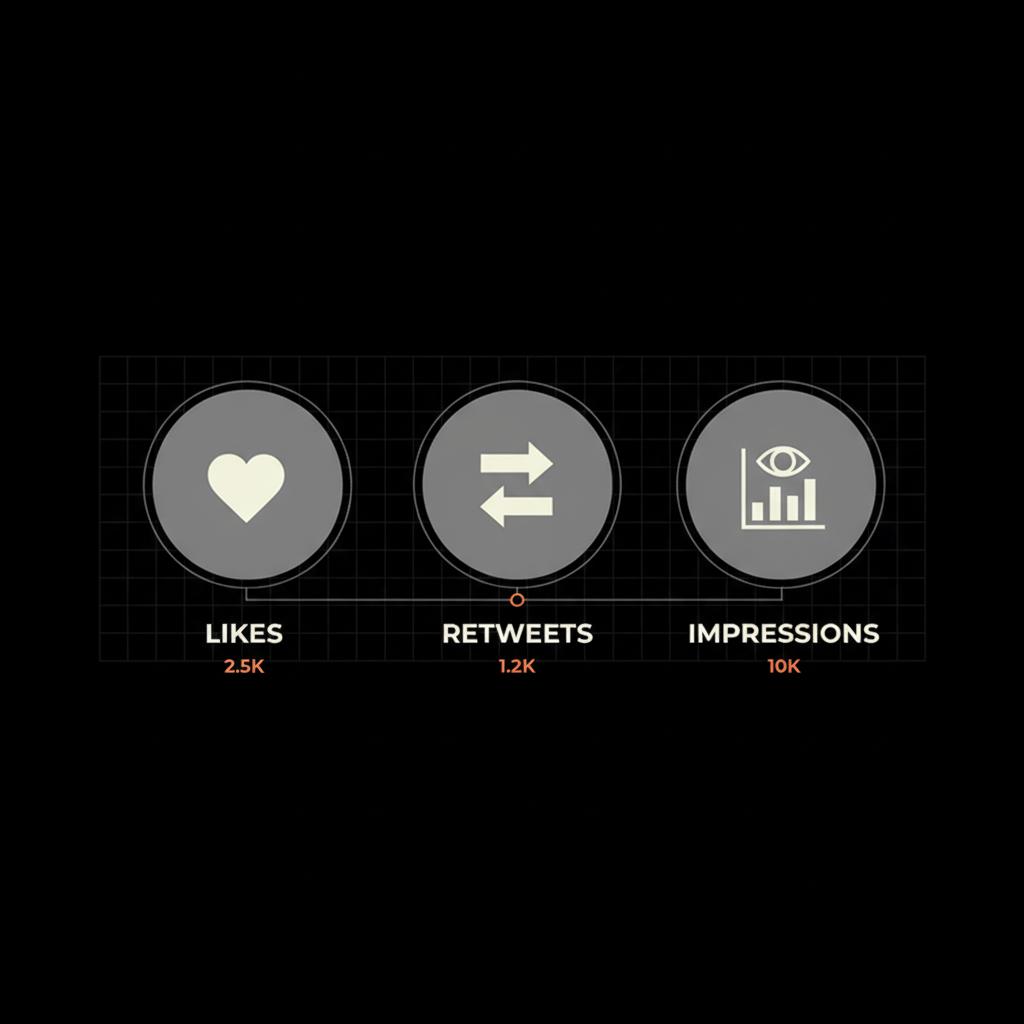 LIKES
2.5K

RETWEETS
1.2K

IMPRESSIONS
10K