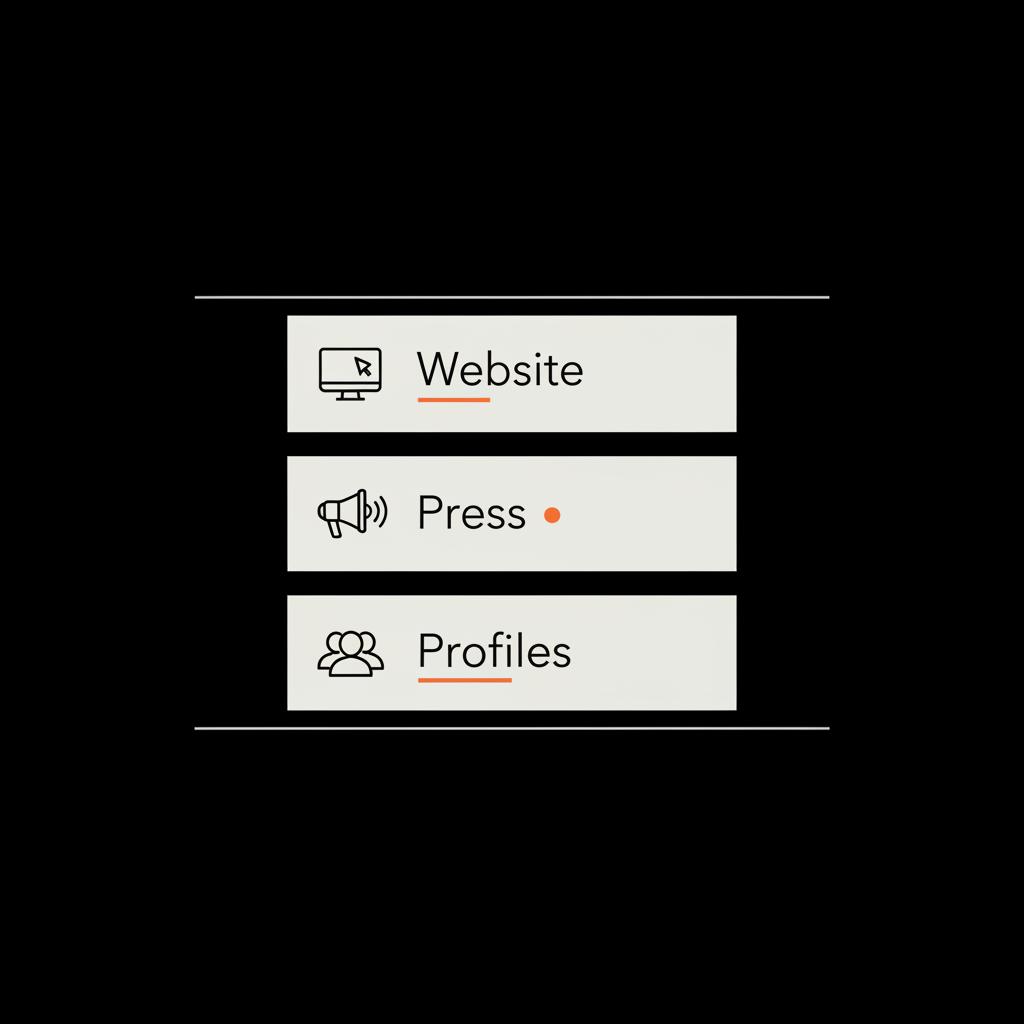 Website

Press

Profiles