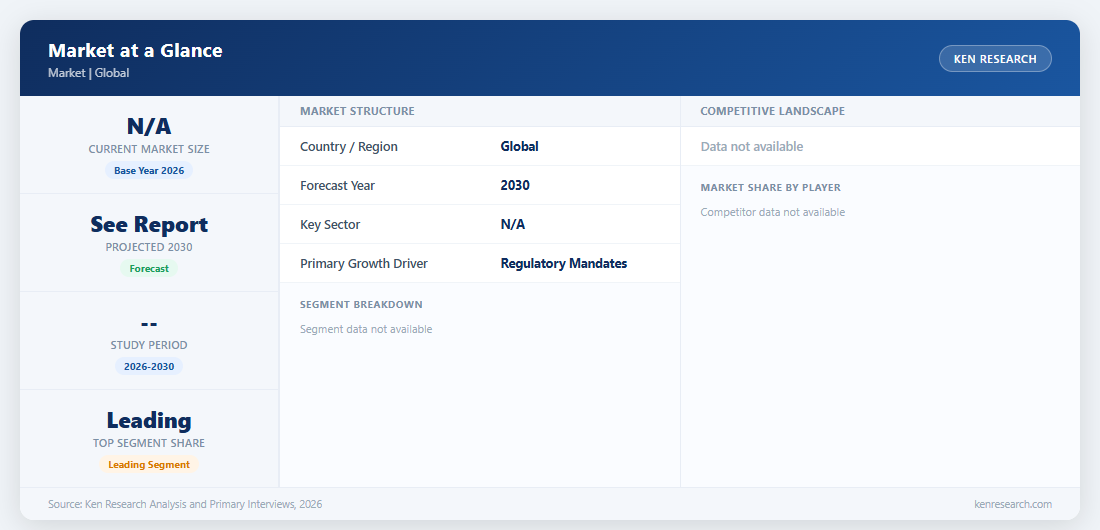 Market at a Glance
Market | Global

KEN RESEARCH

N/A
CURRENT MARKET SIZE
Base Year 2026

See Report
PROJECTED 2030
Forecast

--
STUDY PERIOD
2026-2030

Leading
TOP SEGMENT SHARE
Leading Segment

MARKET STRUCTURE

Country / Region Global
Forecast Year 2030
Key Sector N/A
Primary Growth Driver Regulatory Mandates

SEGMENT BREAKDOWN

Segment data not available

COMPETITIVE LANDSCAPE

Data not available

MARKET SHARE BY PLAYER

Competitor data not available

Source: Ken Research Analysis and Primary Interviews, 2026

kenresearch.com