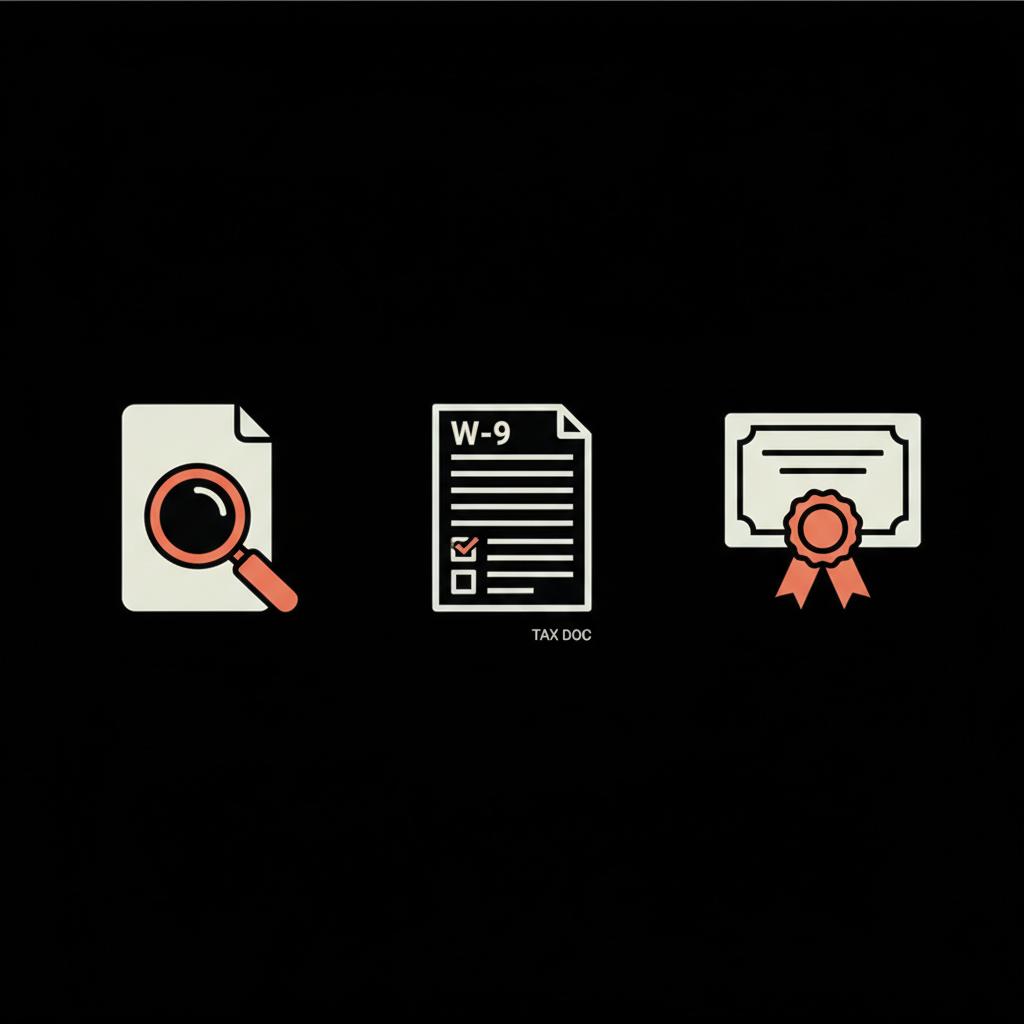 W-9

TAX DOC