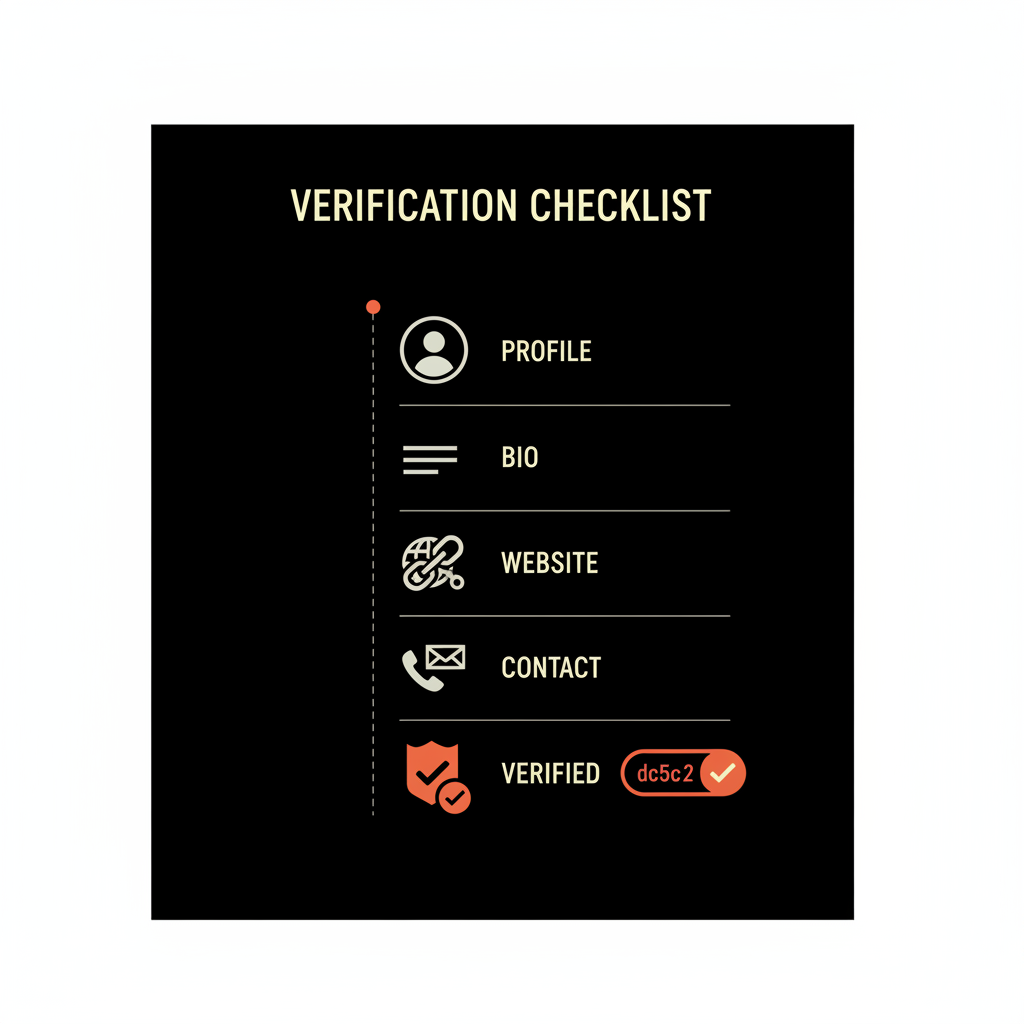 VERIFICATION CHECKLIST

PROFILE

BIO

WEBSITE

CONTACT

VERIFIED dc5c2