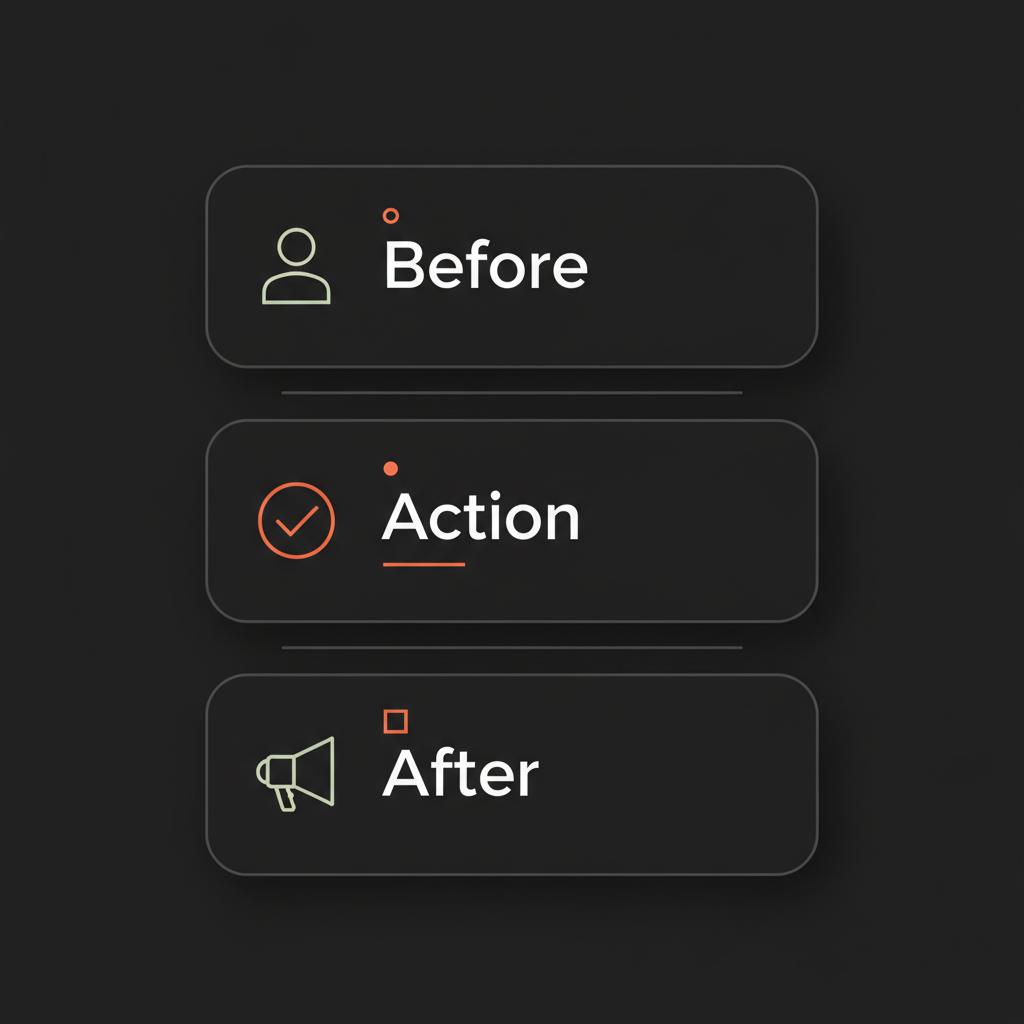 Before

Action

After