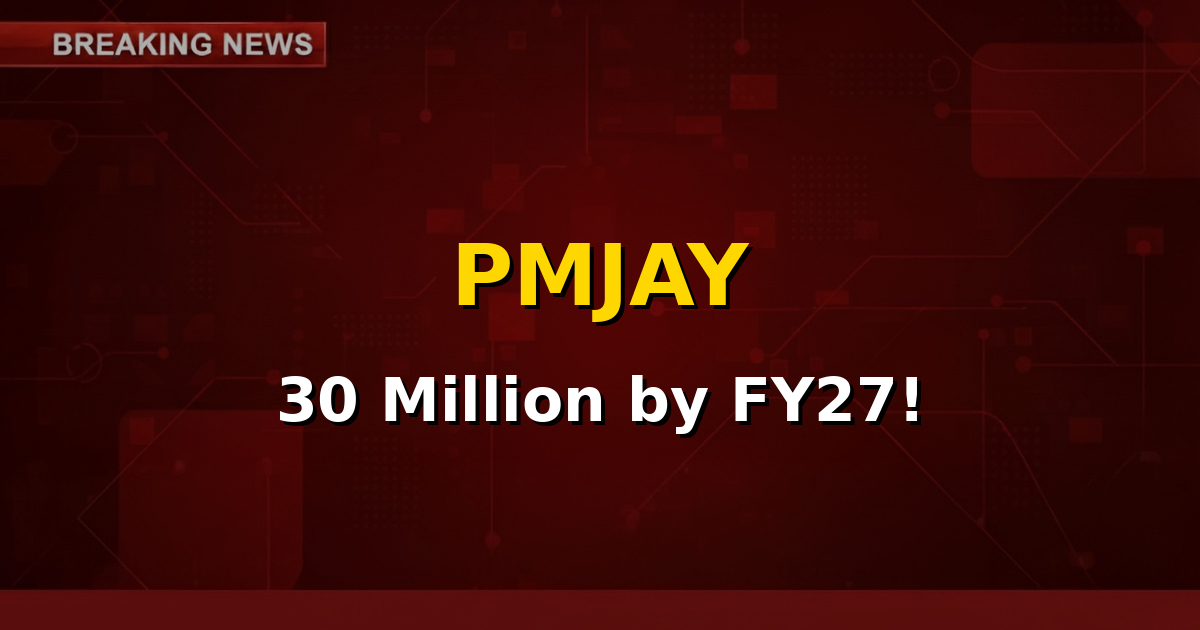 BREAKING NEWS

PMJAY

30 Million by FY27!