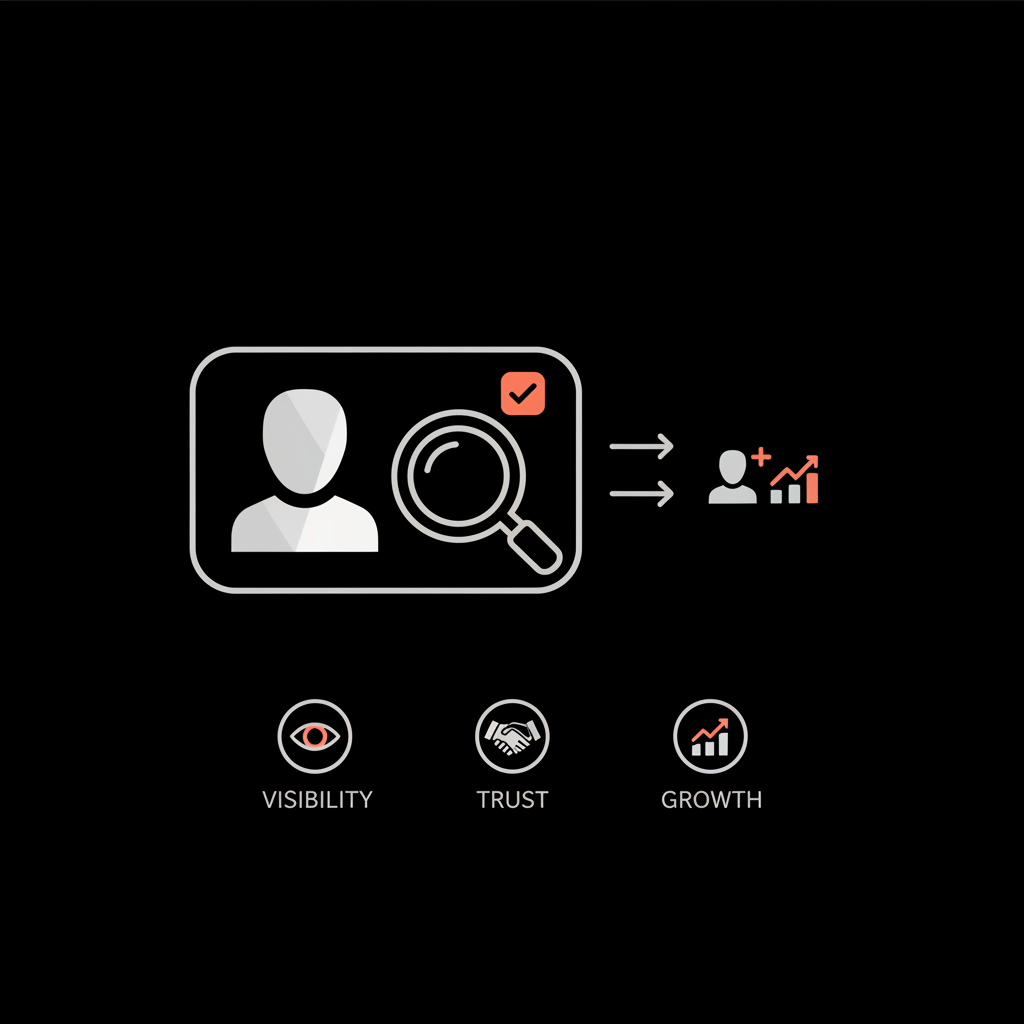 VISIBILITY

TRUST

GROWTH