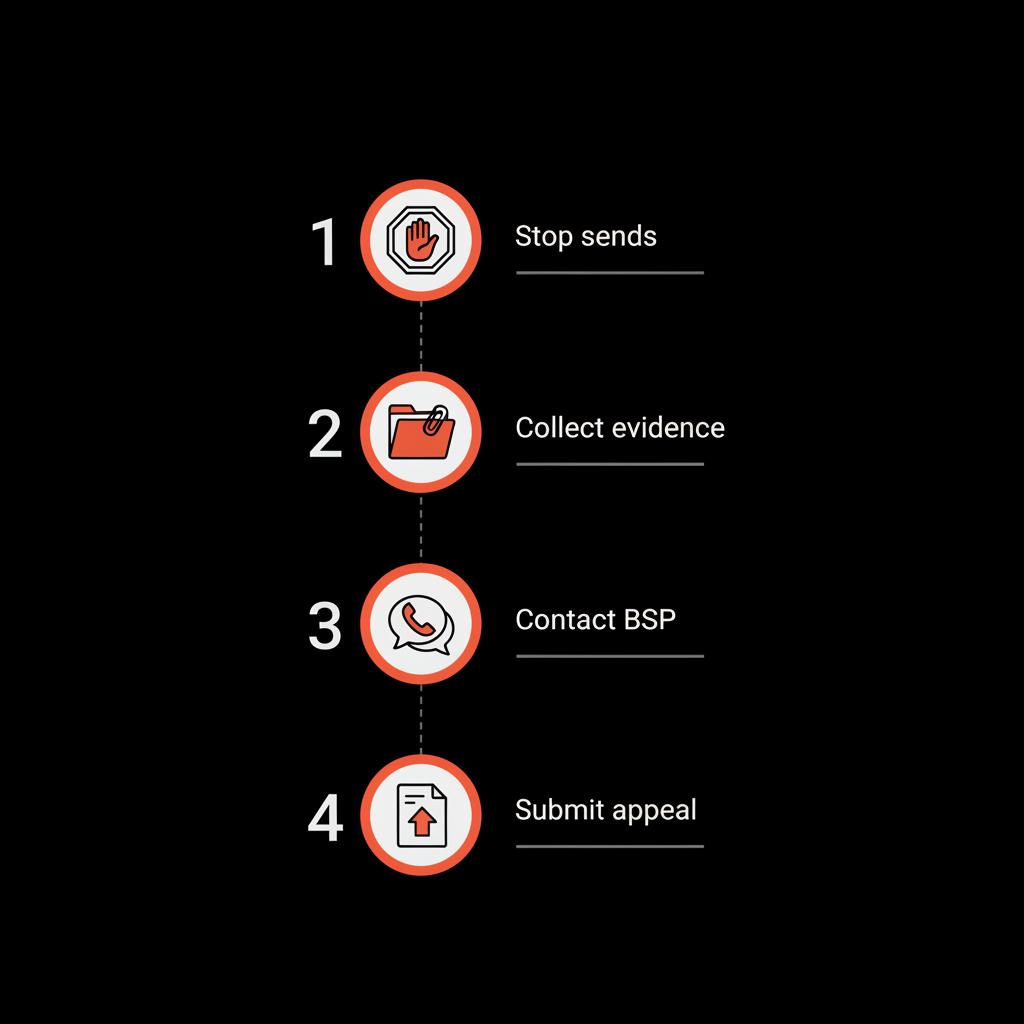 1 Stop sends

2 Collect evidence

3 Contact BSP

4 Submit appeal