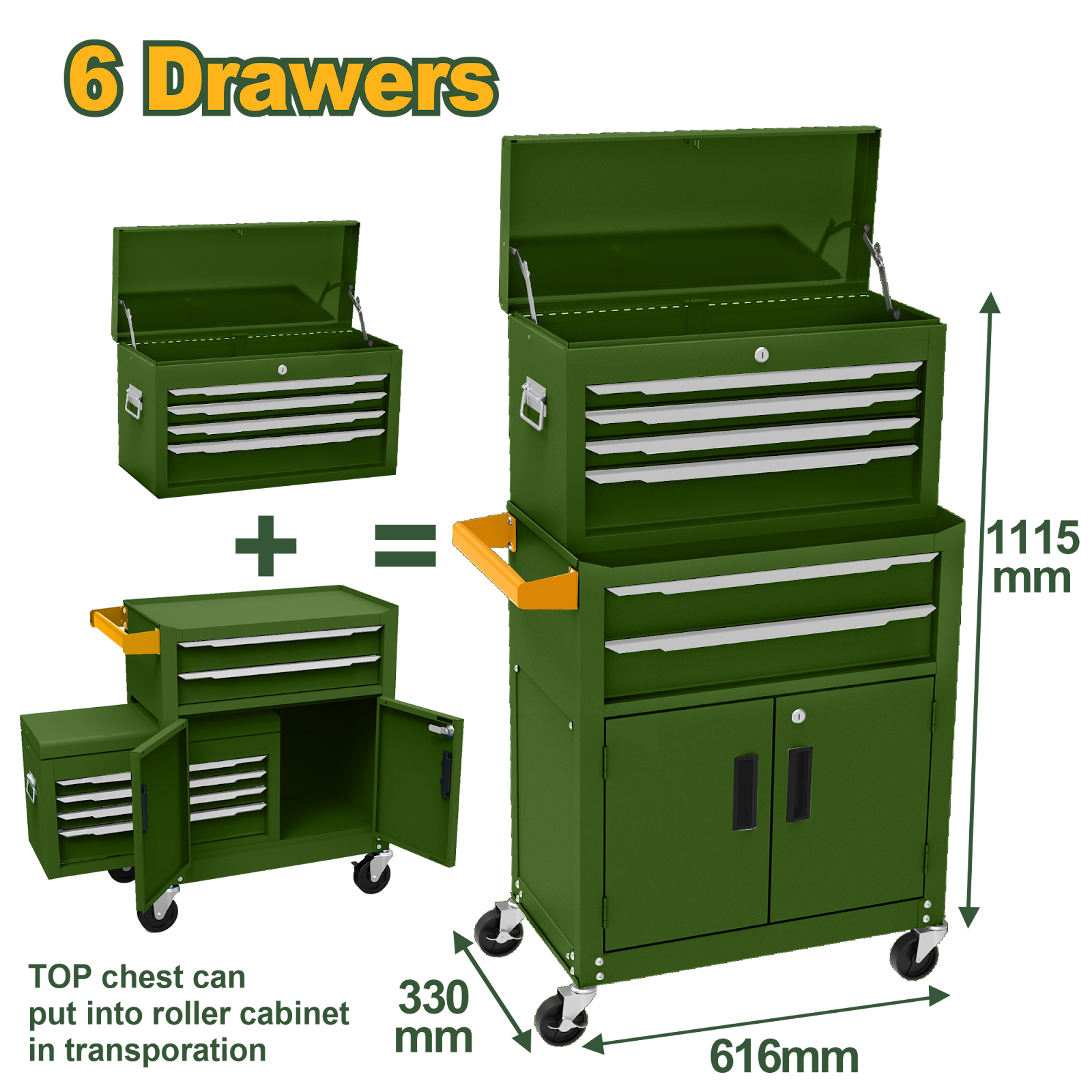 6 Drawers

+ =

1115 mm

TOP chest can put into roller cabinet in transporation

330 mm

616mm