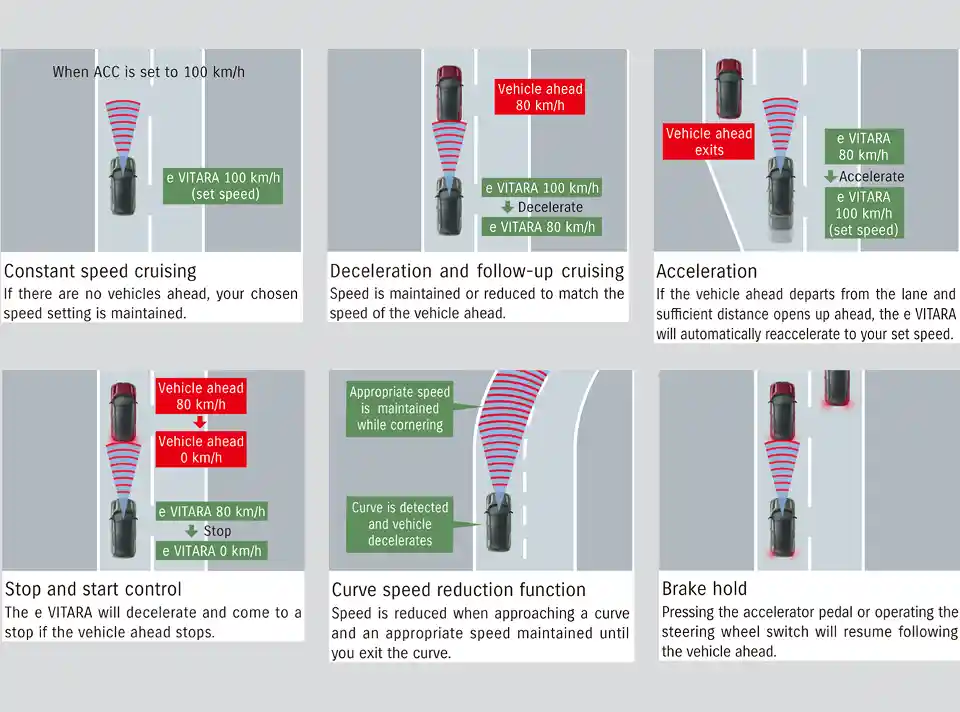 When ACC is set to 100 km/h

e VITARA 100 km/h (set speed)

Constant speed cruising
If there are no vehicles ahead, your chosen speed setting is maintained.

Vehicle ahead 80 km/h

e VITARA 100 km/h
Decelerate
e VITARA 80 km/h

Deceleration and follow-up cruising
Speed is maintained or reduced to match the speed of the vehicle ahead.

Vehicle ahead exits

e VITARA 80 km/h
Accelerate
e VITARA 100 km/h (set speed)

Acceleration
If the vehicle ahead departs from the lane and sufficient distance opens up ahead, the e VITARA will automatically reaccelerate to your set speed.

Vehicle ahead 80 km/h
Vehicle ahead 0 km/h

e VITARA 80 km/h
Stop
e VITARA 0 km/h

Stop and start control
The e VITARA will decelerate and come to a stop if the vehicle ahead stops.

Appropriate speed is maintained while cornering

Curve is detected and vehicle decelerates

Curve speed reduction function
Speed is reduced when approaching a curve and an appropriate speed maintained until you exit the curve.

Brake hold
Pressing the accelerator pedal or operating the steering wheel switch will resume following the vehicle ahead.