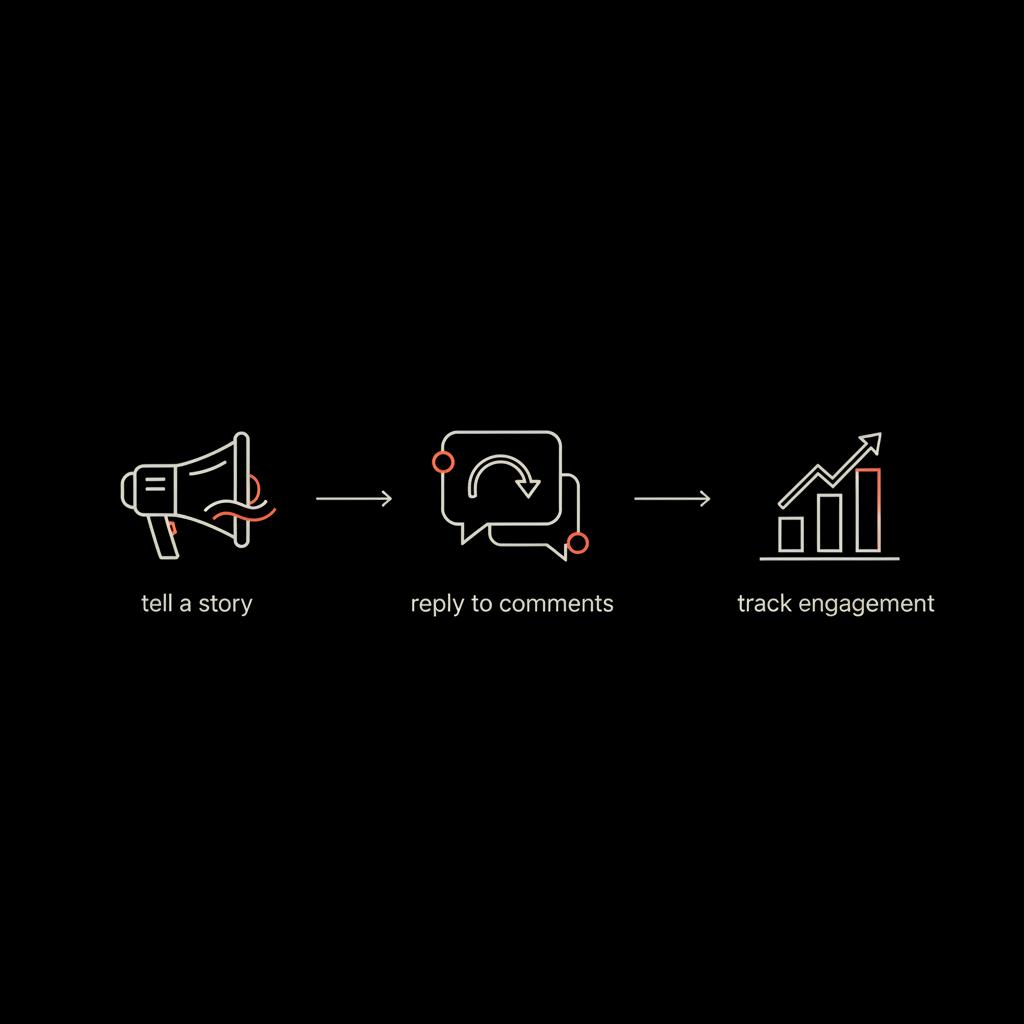 tell a story

reply to comments

track engagement