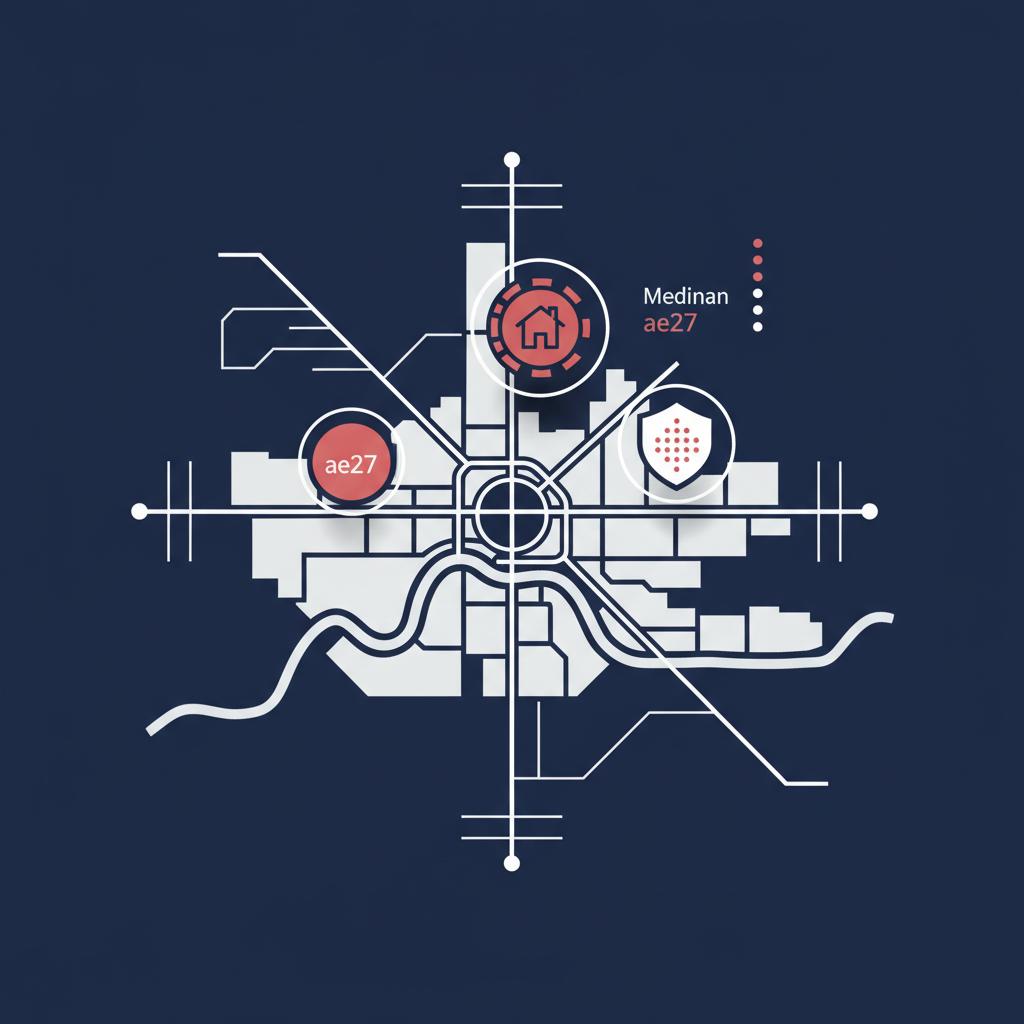 Medinan
ae27

ae27