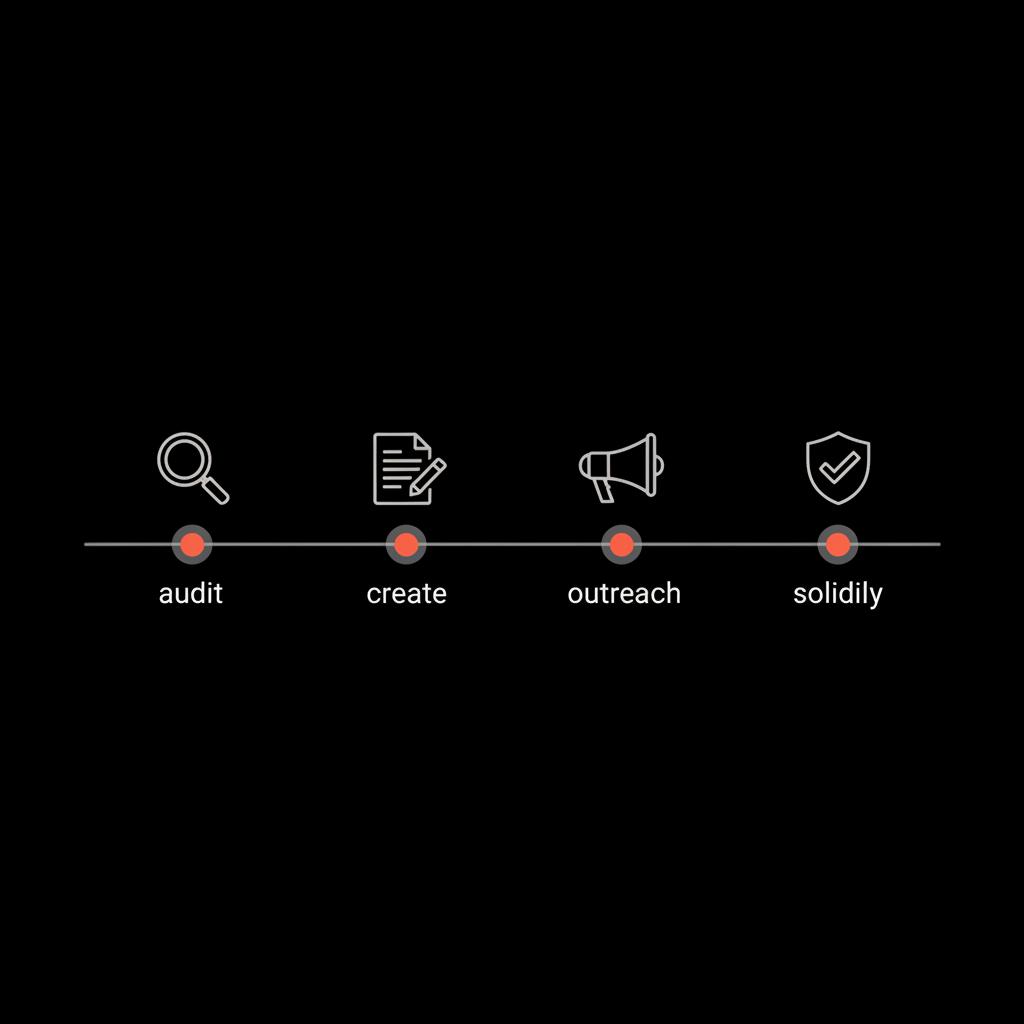 audit create outreach solidily