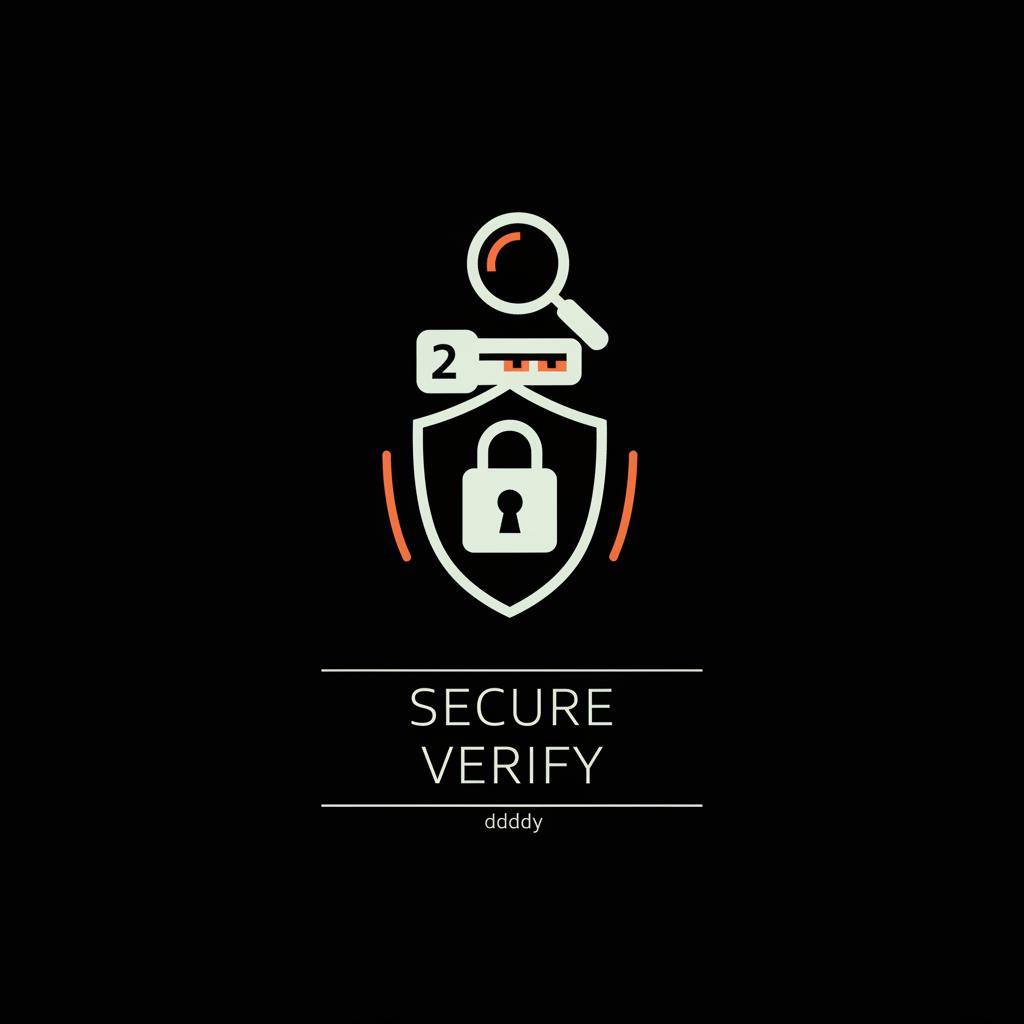 2

SECURE
VERIFY

ddddy