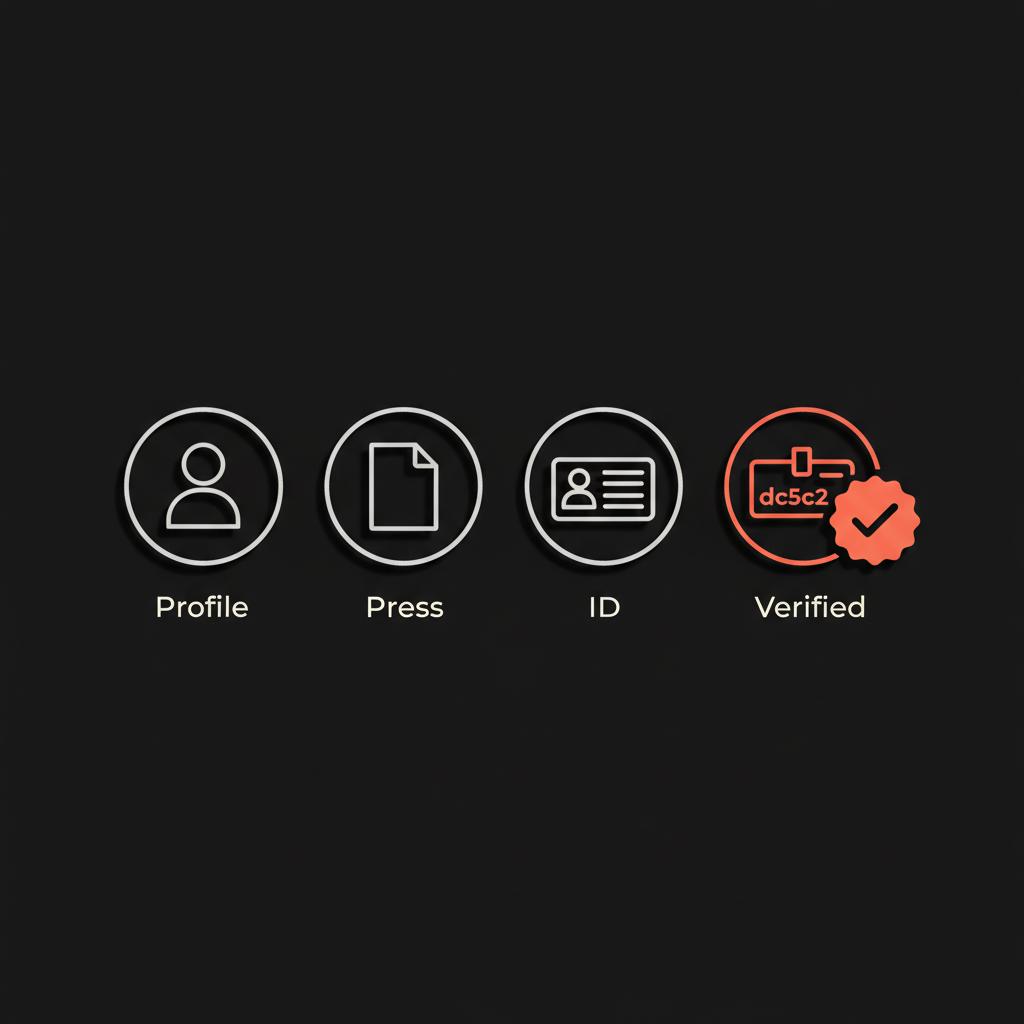 dc5c2

Profile

Press

ID

Verified