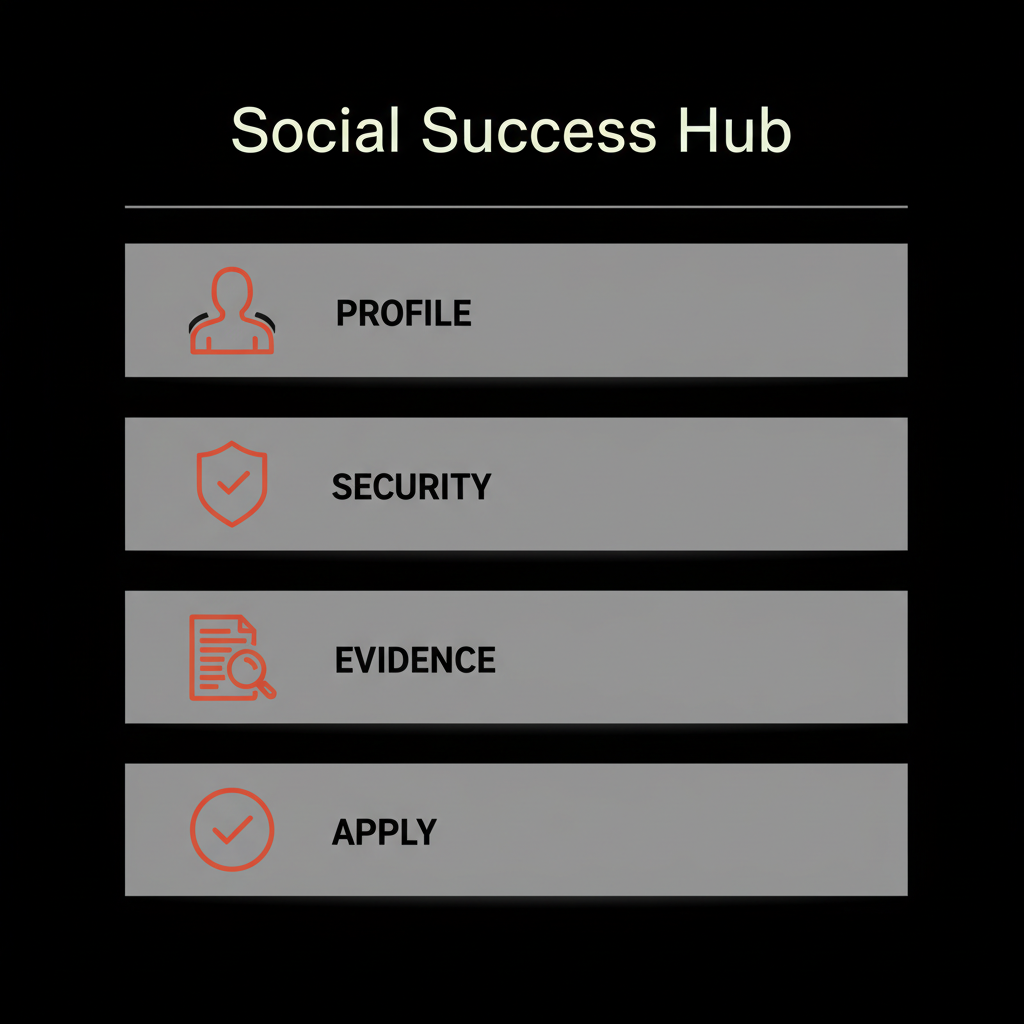 Social Success Hub

PROFILE

SECURITY

EVIDENCE

APPLY