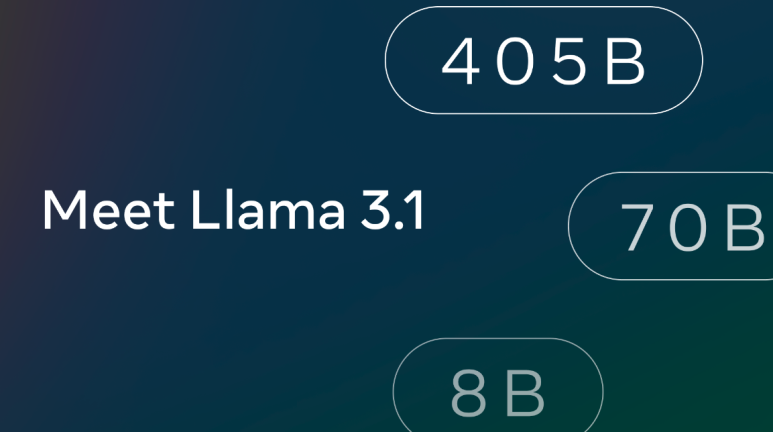 405B

Meet Llama 3.1

70B

8B