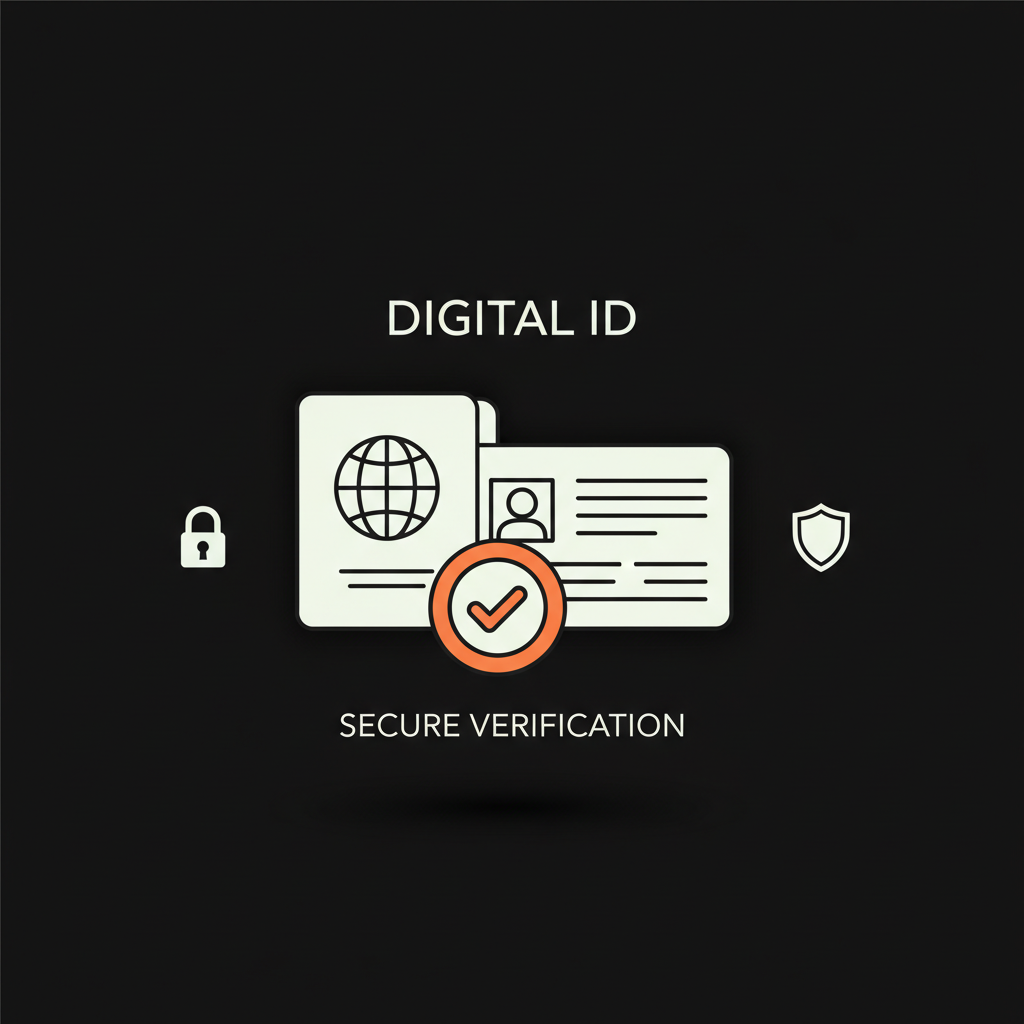 DIGITAL ID

SECURE VERIFICATION