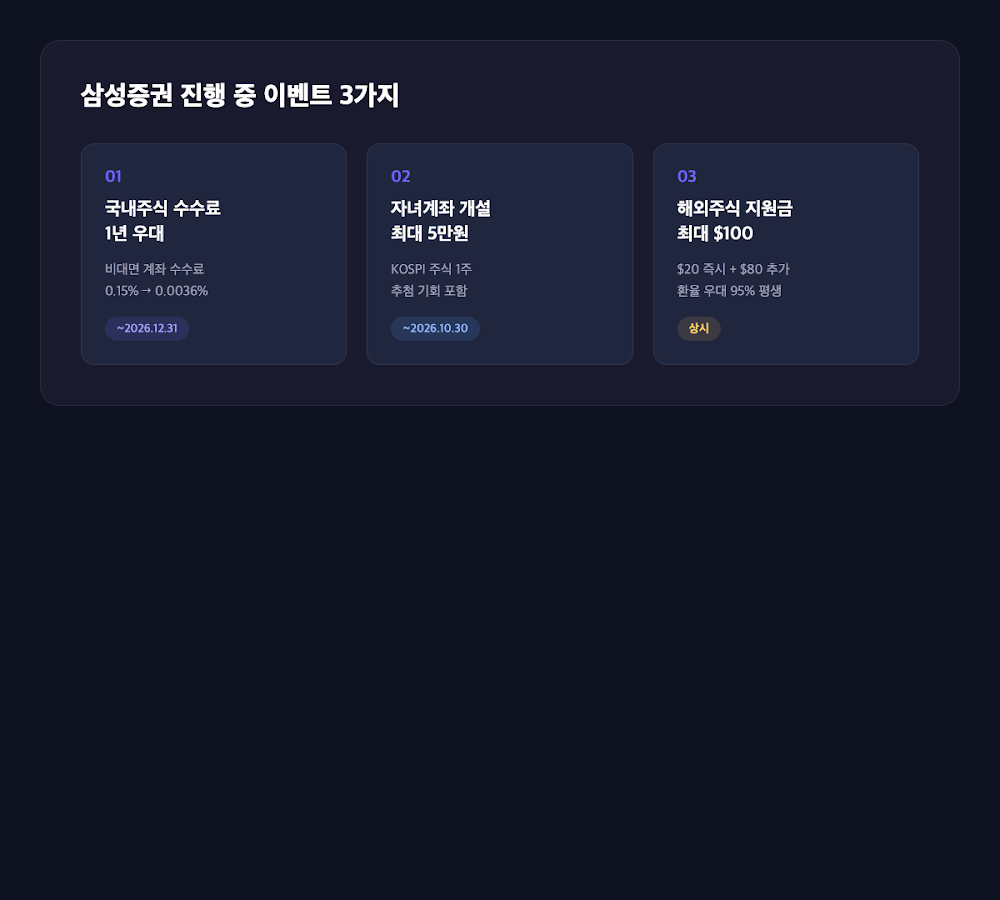 삼성증권 진행 중 이벤트 3가지

01

국내주식 수수료 1년 우대

비대면 계좌 수수료 0.15% → 0.0036%

~2026.12.31

02

자녀계좌 개설 최대 5만원

KOSPI 주식 1주 추첨 기회 포함

~2026.10.30

03

해외주식 지원금 최대 $100

$20 즉시 + $80 추가 환율 우대 95% 평생

상시