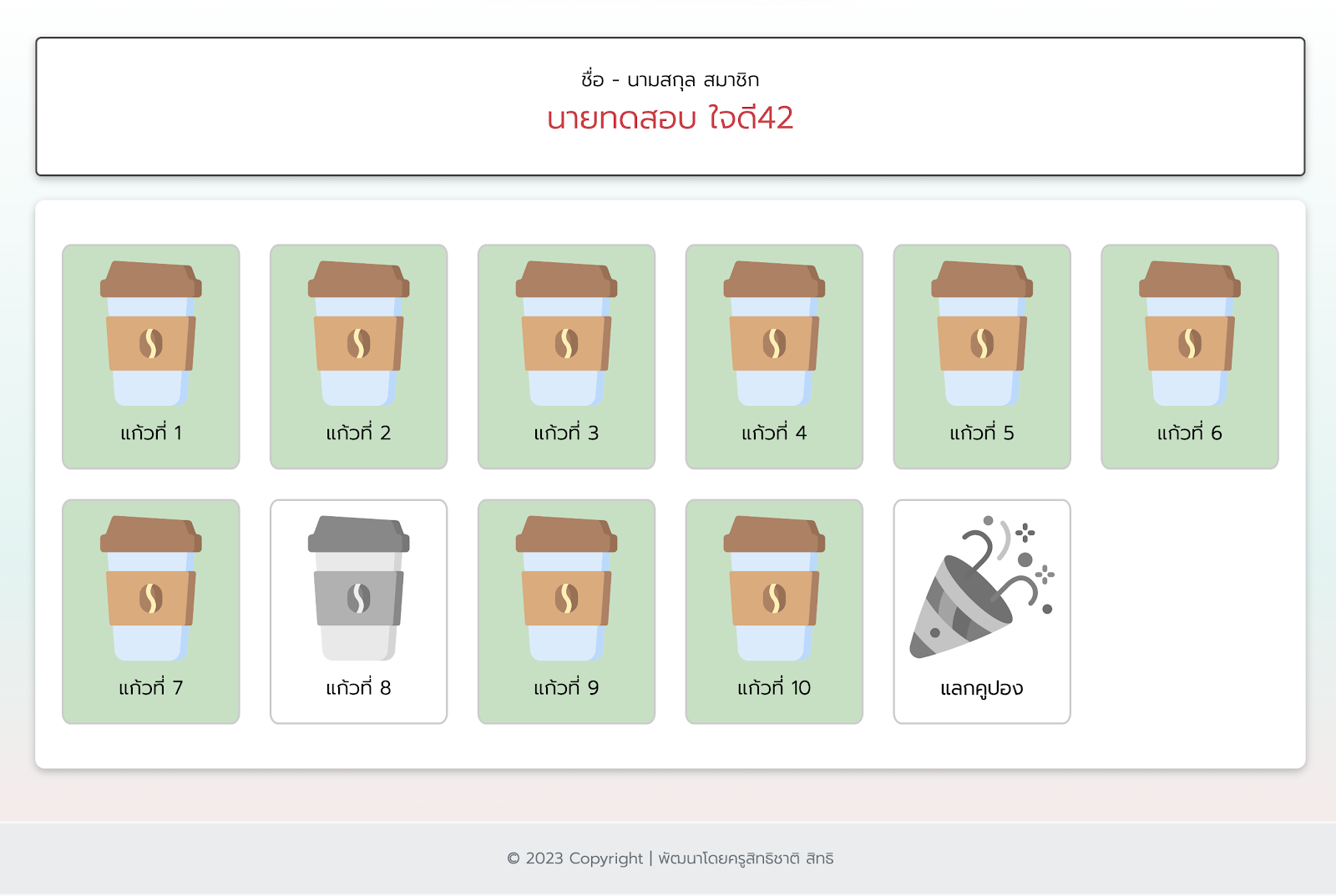 ชื่อ - นามสกุล สมาชิก

นายทดสอบ ใจดี42

แก้วที่ 1

แก้วที่ 2

แก้วที่ 3

แก้วที่ 4

แก้วที่ 5

แก้วที่ 6

แก้วที่ 7

แก้วที่ 8

แก้วที่ 9

แก้วที่ 10

แลกคูปอง

© 2023 Copyright | พัฒนาโดยครูสิทธิชาติ สิทธิ