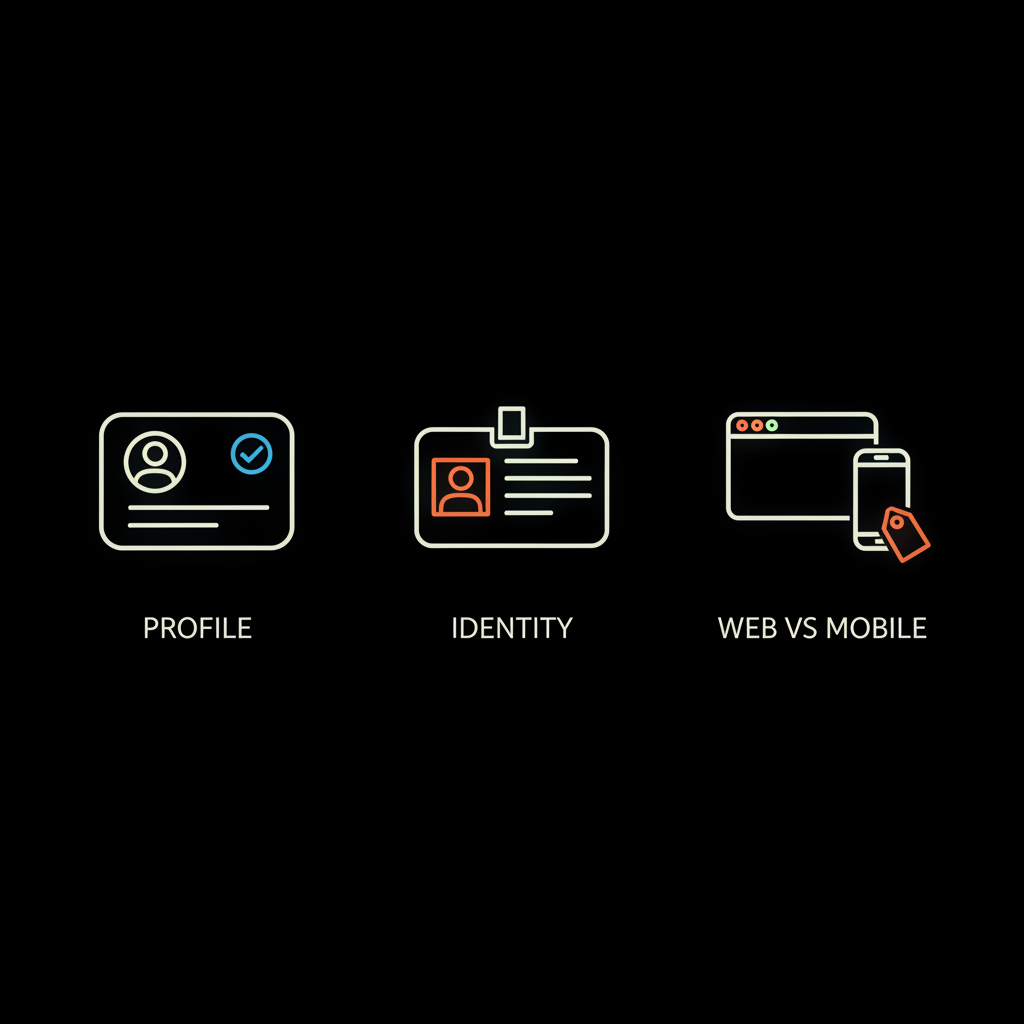 PROFILE

IDENTITY

WEB VS MOBILE