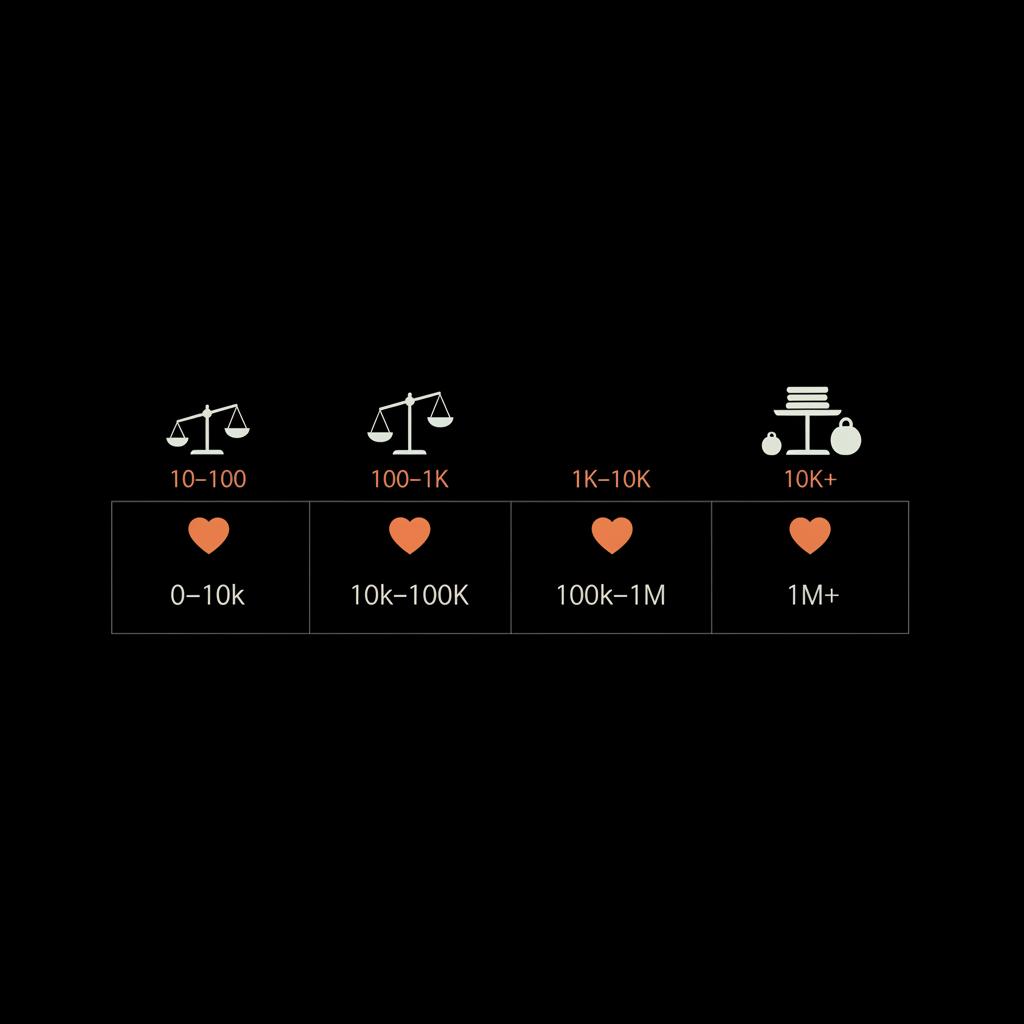 | 10–100 | 100–1K | 1K–10K | 10K+ |
|---|---|---|---|
| 0–10k | 10k–100K | 100k–1M | 1M+ |