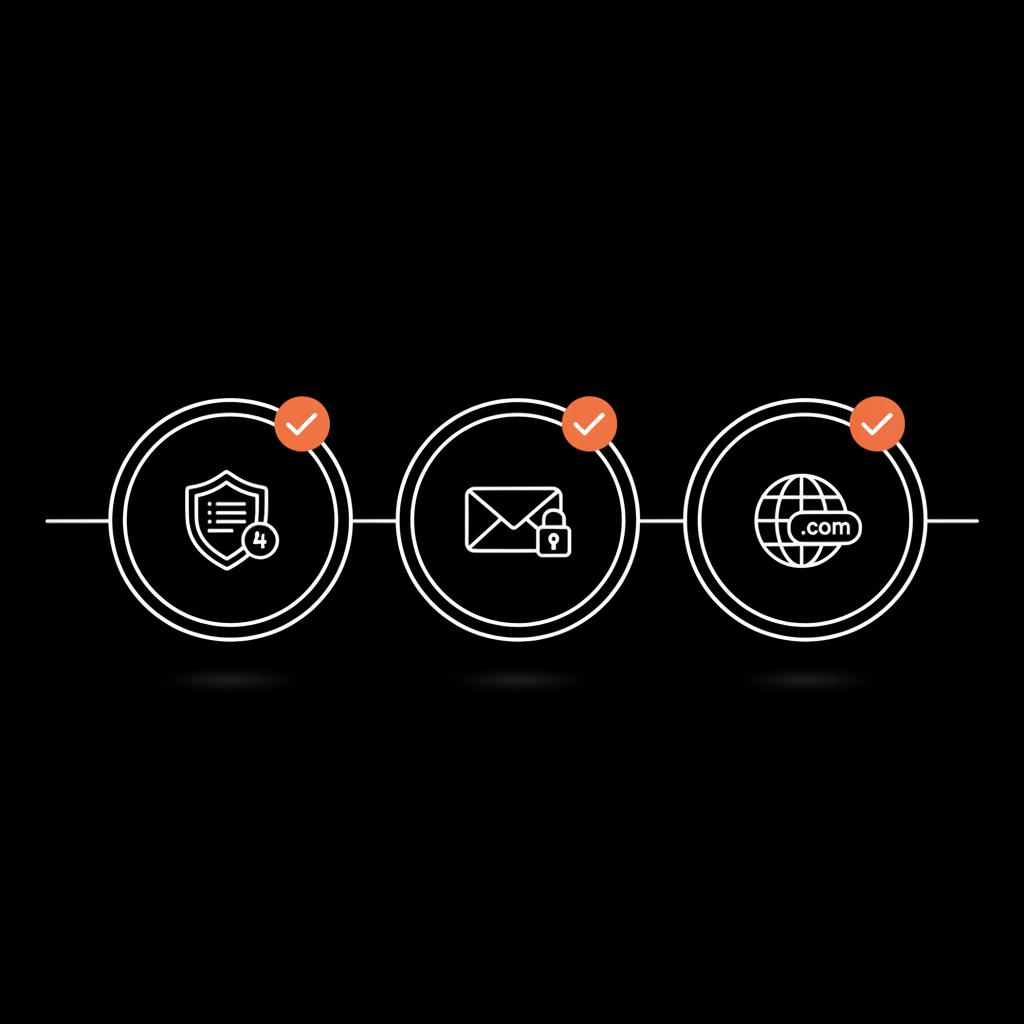 4

.com